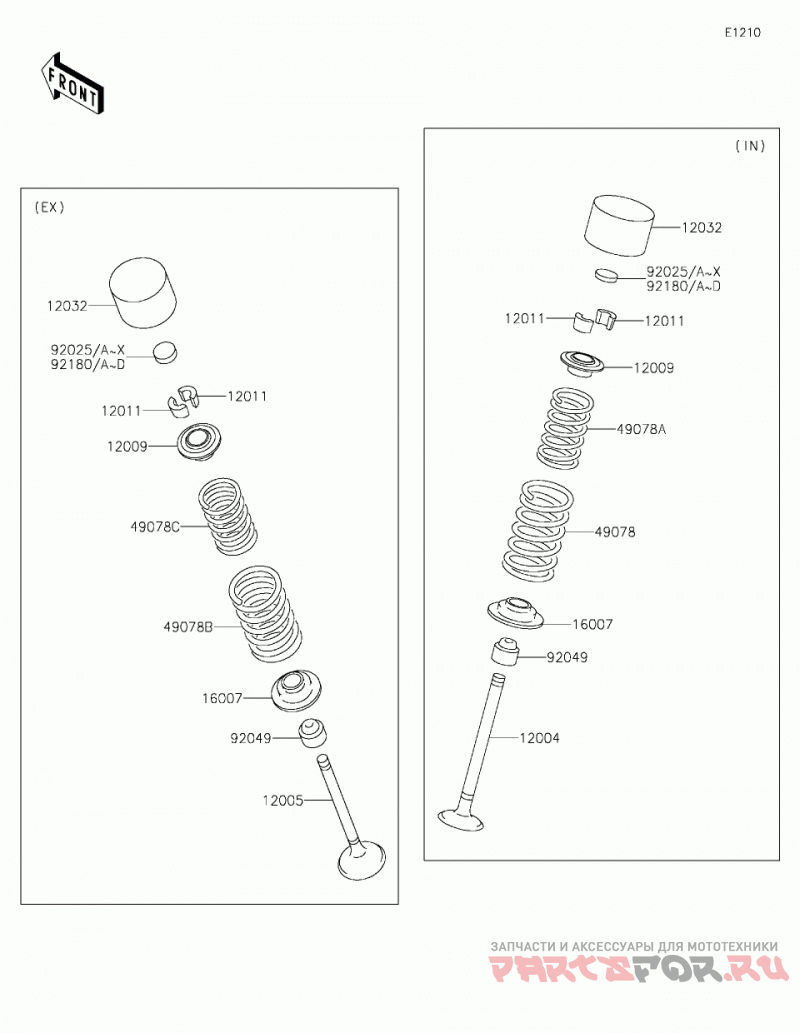 E1210

FRONT

(EX)

12032

92025/A~X
92180/A~D

12011

12011

12009

49078C

49078B

16007

92049

12005

(IN)

12032

92025/A~X
92180/A~D

12011

12011

12009

49078A

49078

16007

92049

12004

ЗАПЧАСТИ И АКСЕССУАРЫ ДЛЯ МОТОТЕХНИКИ
PARTSFOR.RU