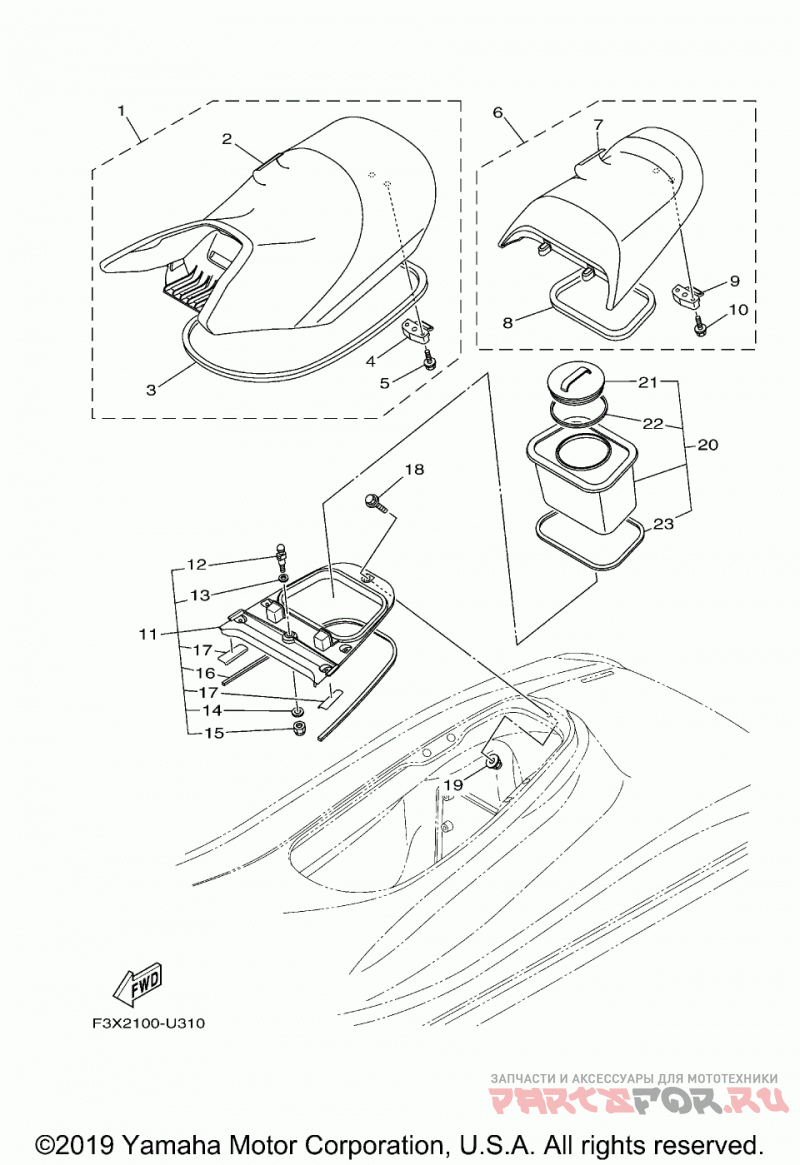 1
2
3
4
5
6
7
8
9
10
21
22
20
23
18
12
13
11
17
16
17
14
15
19
FWD
F3X2100-U310
ЗАПЧАСТИ И АКСЕССУАРЫ ДЛЯ МОТОТЕХНИКИ
PARTSFOR.RU
©2019 Yamaha Motor Corporation, U.S.A. All rights reserved.