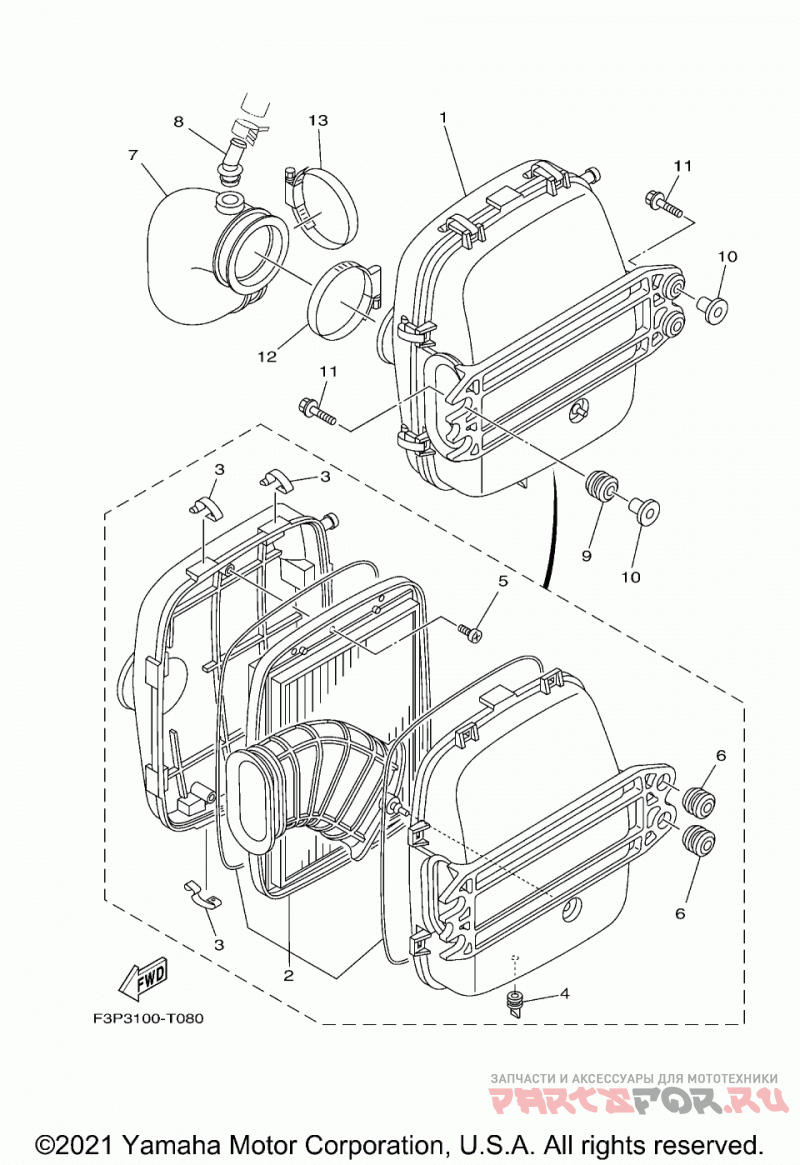 8
13
1
7
11
10
12
11
3
3
9
10
5
6
6
3
2
4
FWD
F3P3100-T080
ЗАПЧАСТИ И АКСЕССУАРЫ ДЛЯ МОТОТЕХНИКИ
PARTSFOR.RU
©2021 Yamaha Motor Corporation, U.S.A. All rights reserved.