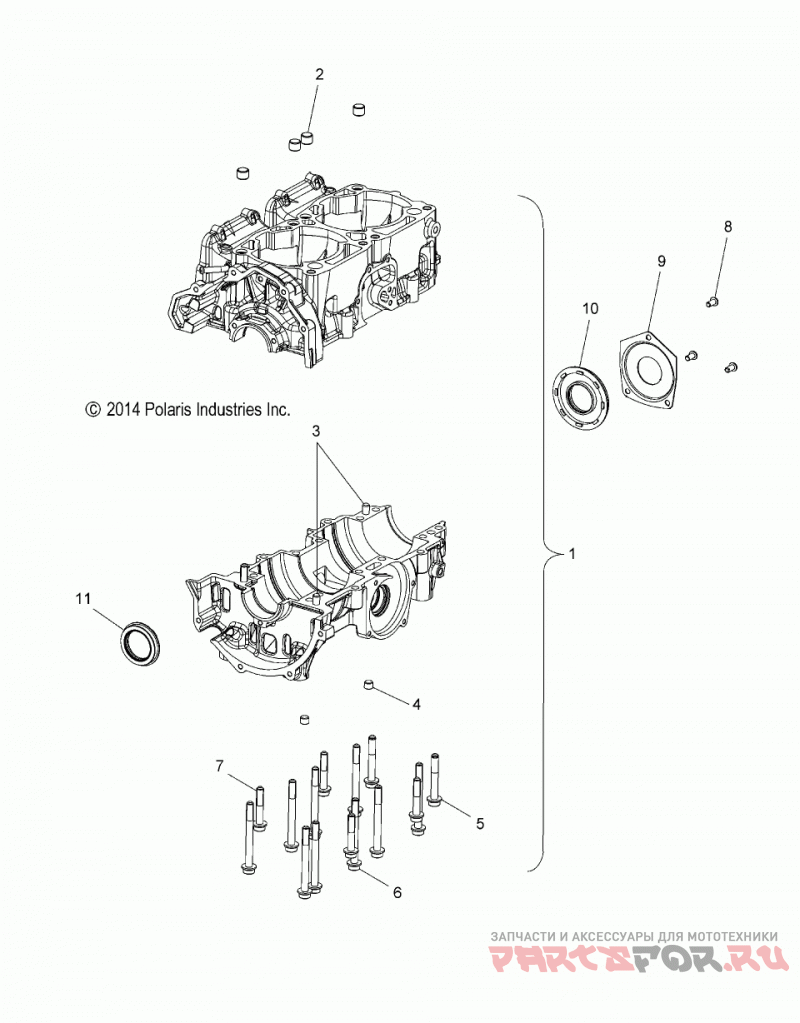 2

8

9

10

© 2014 Polaris Industries Inc.

3

1

11

4

7

5

6

ЗАПЧАСТИ И АКСЕССУАРЫ ДЛЯ МОТОТЕХНИКИ
PARTSFOR.RU