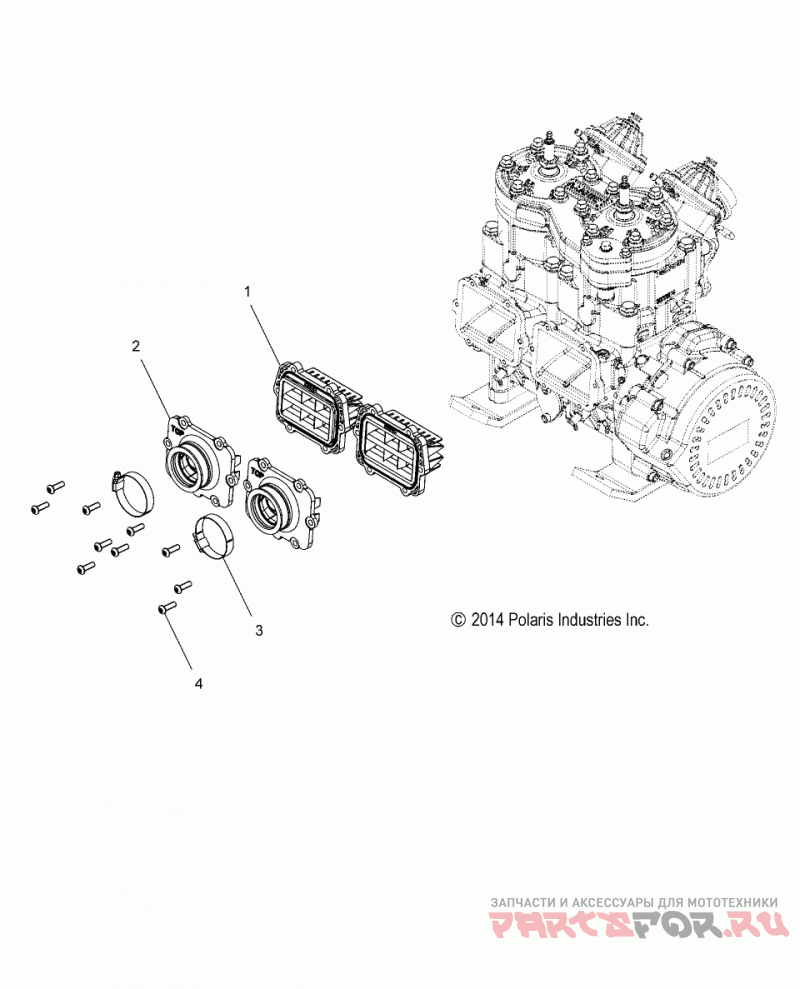 1

2

3

4

© 2014 Polaris Industries Inc.

ЗАПЧАСТИ И АКСЕССУАРЫ ДЛЯ МОТОТЕХНИКИ
PARTSFOR.RU