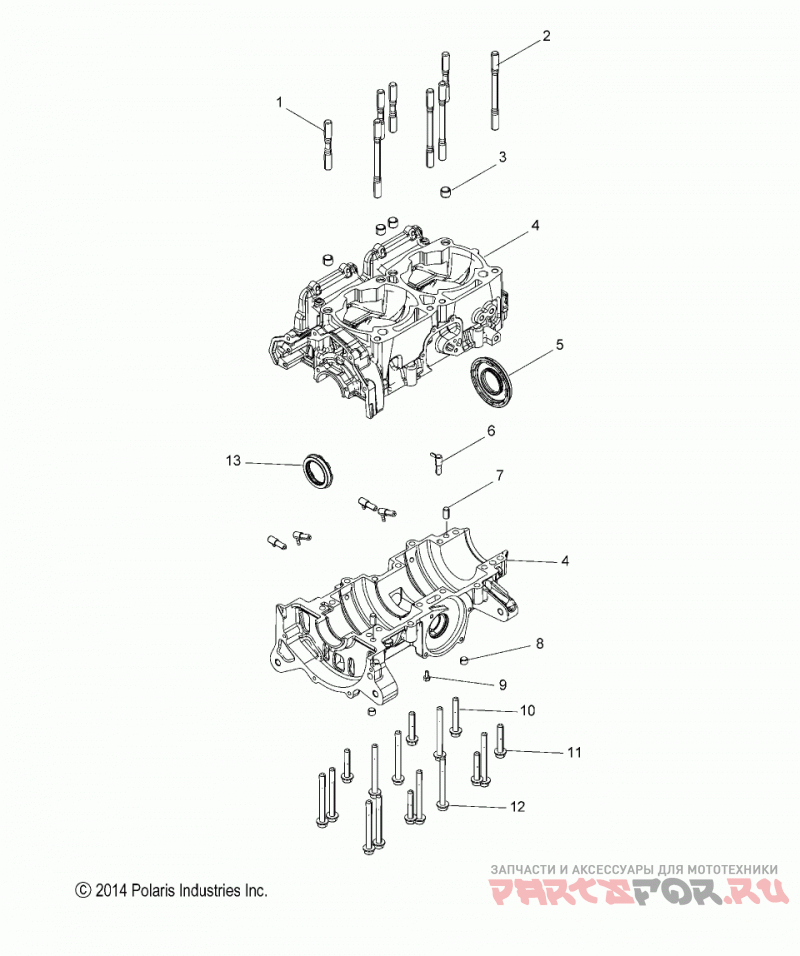 2
1
3
4
5
6
13
7
4
8
9
10
11
12
© 2014 Polaris Industries Inc.
ЗАПЧАСТИ И АКСЕССУАРЫ ДЛЯ МОТОТЕХНИКИ
PARTSFOR.RU