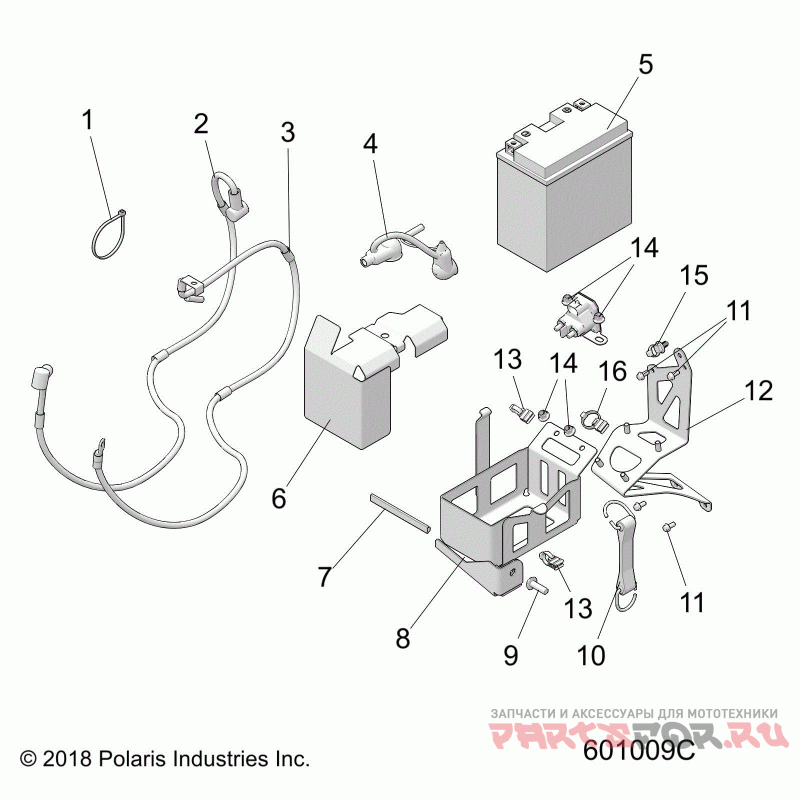 1
2
3
4
5
14
15
11
13
14
16
12
6
7
8
9
13
10
11

ЗАПЧАСТИ И АКСЕССУАРЫ ДЛЯ МОТОТЕХНИКИ
PARTSFOR.RU

© 2018 Polaris Industries Inc.
601009C