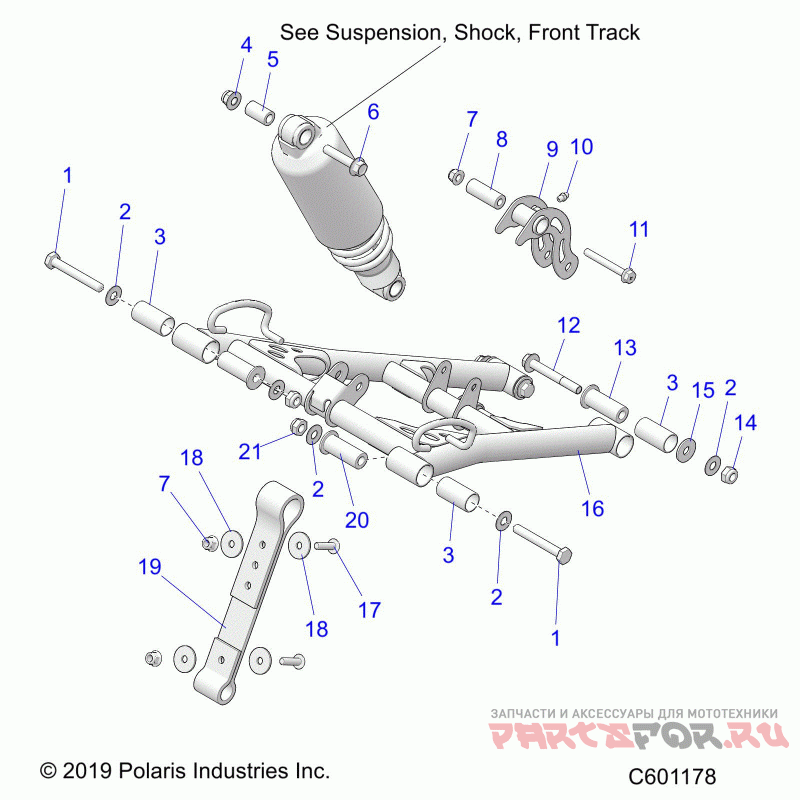 See Suspension, Shock, Front Track

4
5
6
7
8
9
10
11
1
2
3
12
13
3
15
2
14
21
2
20
16
18
7
19
18
17
3
2
1

ЗАПЧАСТИ И АКСЕССУАРЫ ДЛЯ МОТОТЕХНИКИ
PARTSFOR.RU

© 2019 Polaris Industries Inc.
C601178