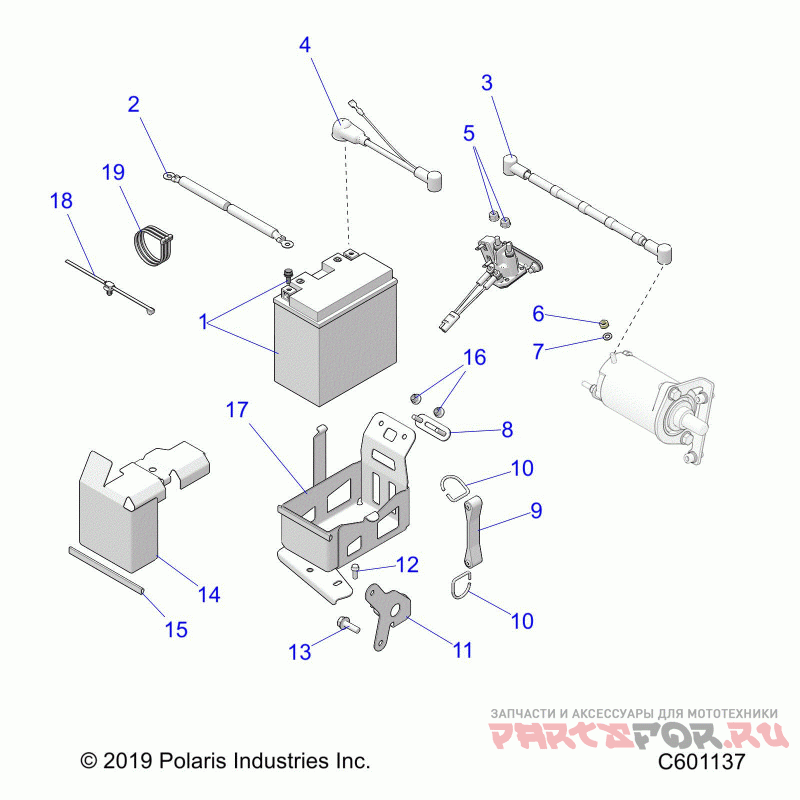 4
3
2
5
19
18
1
6
7
16
17
8
10
9
12
14
10
15
13
11

ЗАПЧАСТИ И АКСЕССУАРЫ ДЛЯ МОТОТЕХНИКИ
PARTSFOR.RU

© 2019 Polaris Industries Inc.
C601137