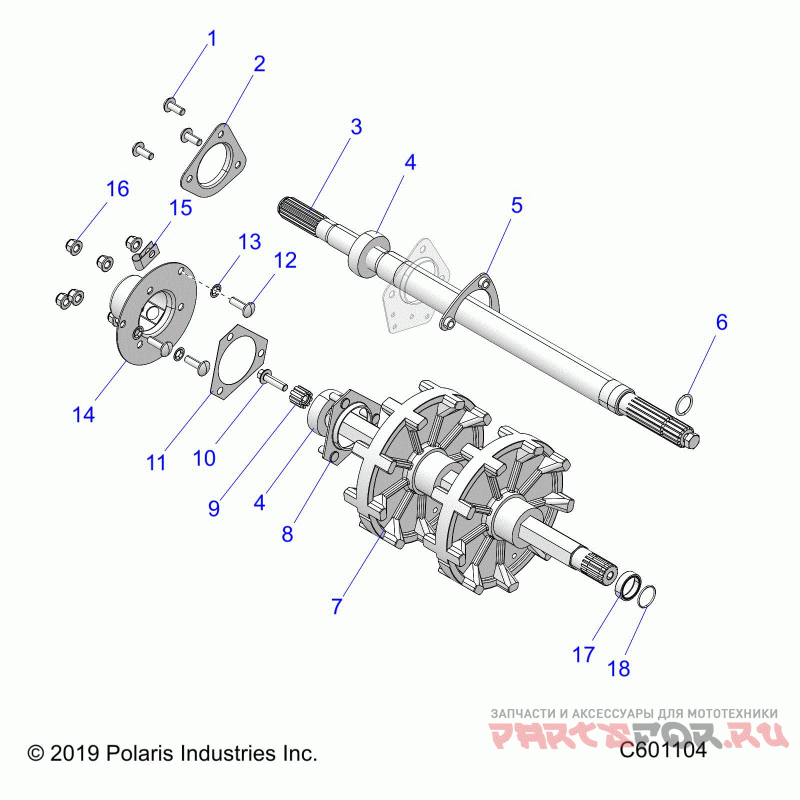 1
2
3
4
5
16
15
13
12
6
14
11
10
9
4
8
7
17
18

ЗАПЧАСТИ И АКСЕССУАРЫ ДЛЯ МОТОТЕХНИКИ
PARTSFOR.RU

© 2019 Polaris Industries Inc.
C601104