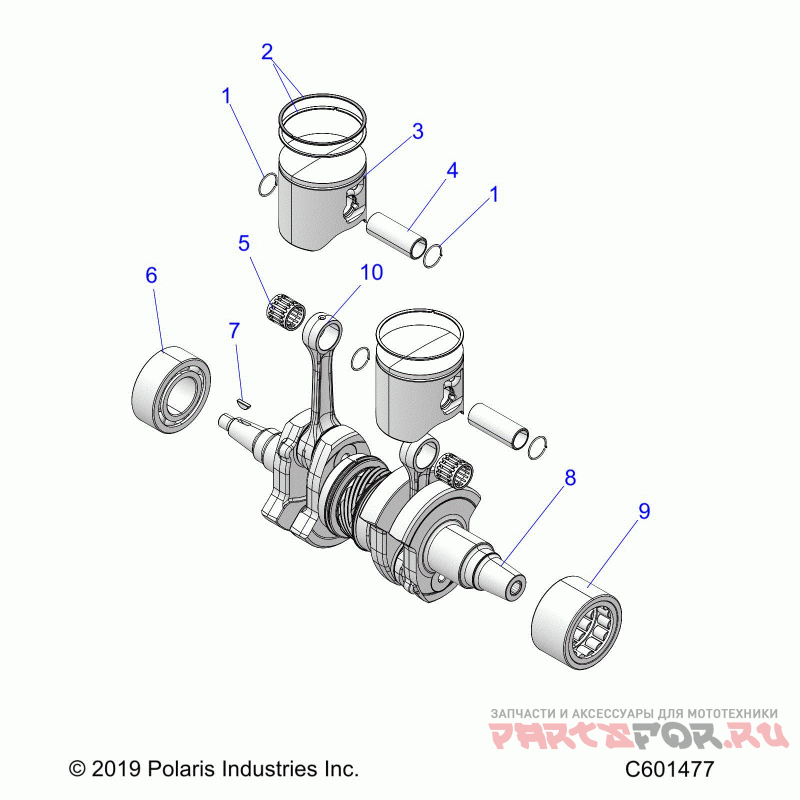 2
1
3
4
1
5
10
6
7
8
9
ЗАПЧАСТИ И АКСЕССУАРЫ ДЛЯ МОТОТЕХНИКИ
PARTSFOR.RU
© 2019 Polaris Industries Inc.
C601477