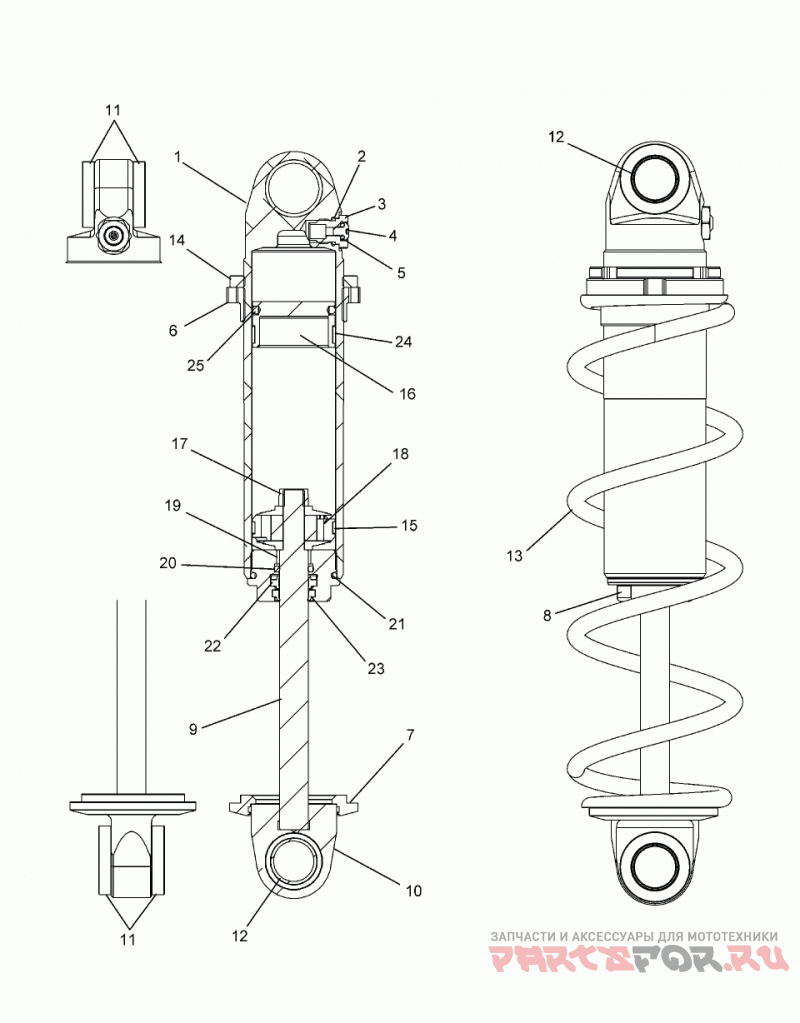 11
1
2
3
4
5
14
6
25
24
16
17
18
19
15
20
21
22
23
9
7
10
12
11
12
13
8
ЗАПЧАСТИ И АКСЕССУАРЫ ДЛЯ МОТОТЕХНИКИ
PARTSFOR.RU