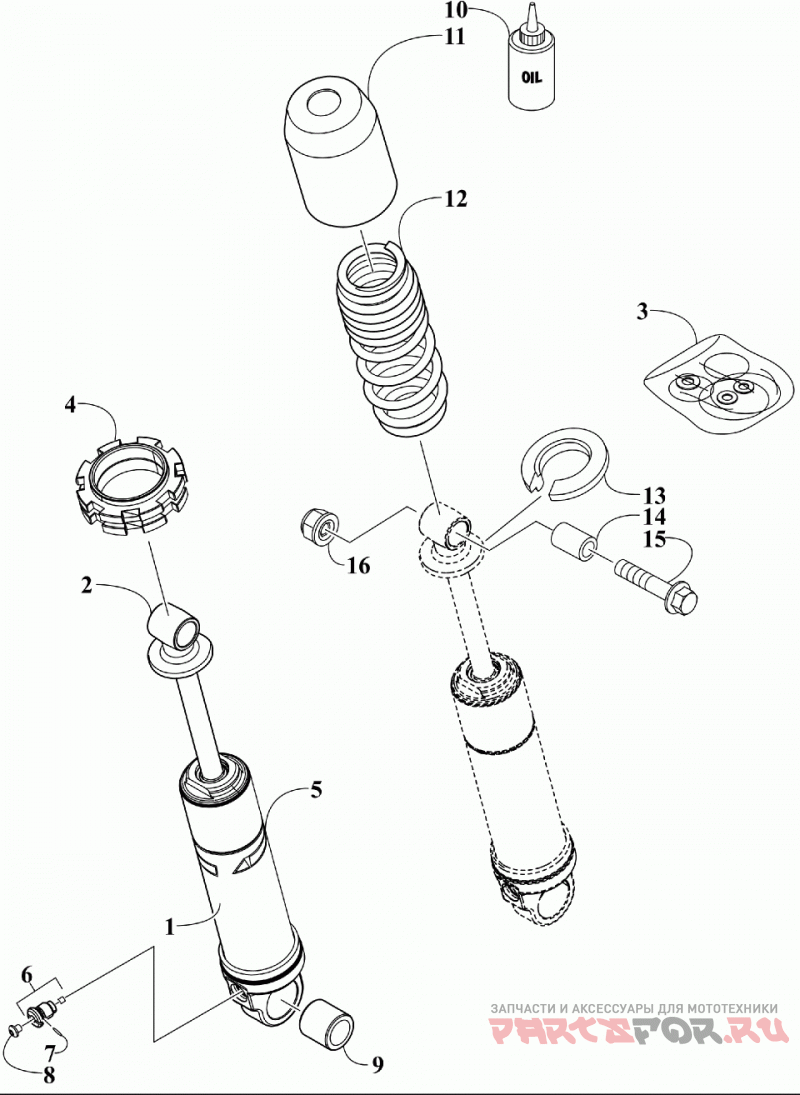 10
11
OIL
12
3
4
13
14
15
16
2
5
1
6
7
8
9
ЗАПЧАСТИ И АКСЕССУАРЫ ДЛЯ МОТОТЕХНИКИ
PARTSFOR.RU