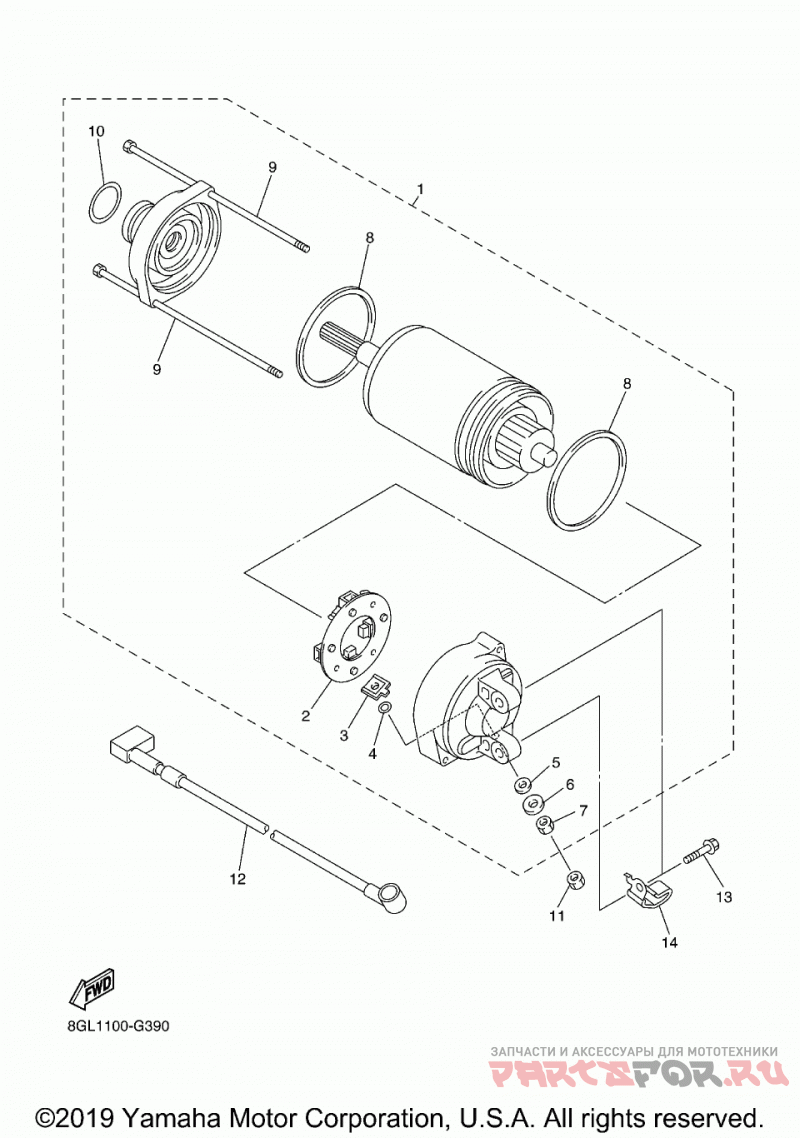 10
9
1
8
9
8
2
3
4
5
6
7
12
11
13
14
FWD
8GL1100-G390
ЗАПЧАСТИ И АКСЕССУАРЫ ДЛЯ МОТОТЕХНИКИ
PARTSFOR.RU
©2019 Yamaha Motor Corporation, U.S.A. All rights reserved.