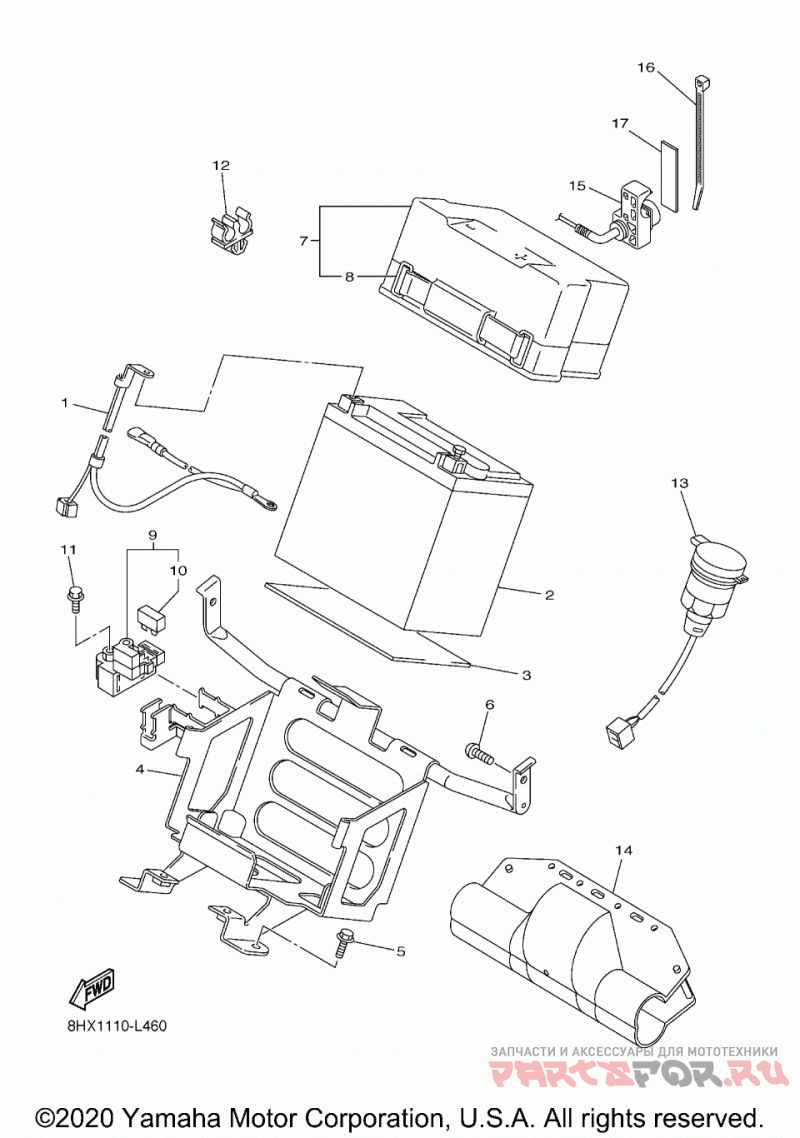 16
17
12
15
7
8
1
13
9
11
10
2
3
6
4
14
5
FWD
8HX1110-L460
ЗАПЧАСТИ И АКСЕССУАРЫ ДЛЯ МОТОТЕХНИКИ
PARTSFOR.RU
©2020 Yamaha Motor Corporation, U.S.A. All rights reserved.