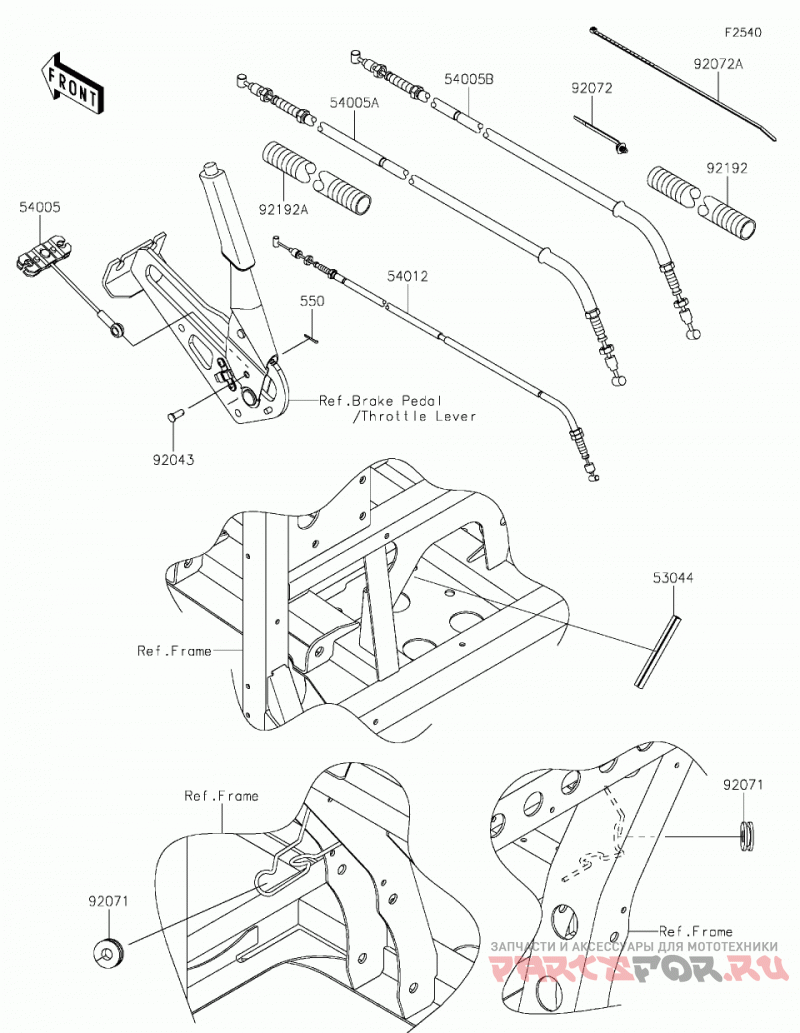 F2540

FRONT

92072A

54005B

92072

54005A

92192

92192A

54005

54012

550

Ref.Brake Pedal
/Throttle Lever

92043

53044

Ref.Frame

Ref.Frame

92071

92071

Ref.Frame

ЗАПЧАСТИ И АКСЕССУАРЫ ДЛЯ МОТОТЕХНИКИ
PARTSFOR.RU