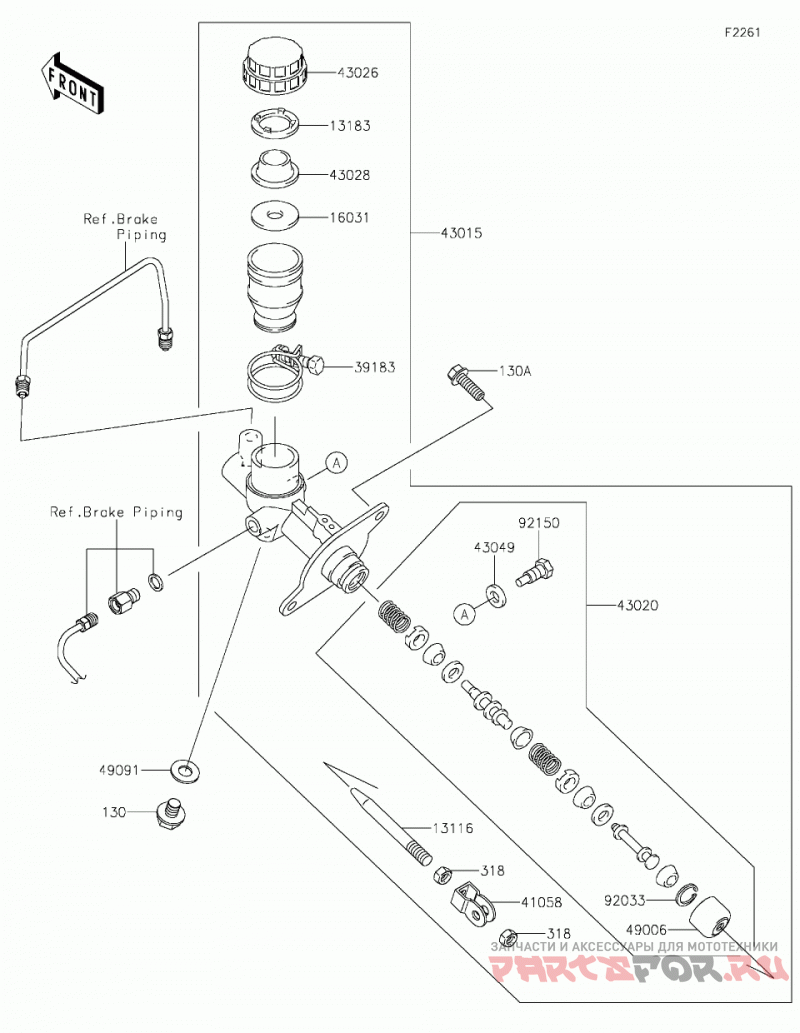 F2261

FRONT

43026

13183

43028

16031

43015

Ref.Brake Piping

39183

130A

A

Ref.Brake Piping

92150

43049

A

43020

49091

130

13116

318

41058

318

92033

49006

ЗАПЧАСТИ И АКСЕССУАРЫ ДЛЯ МОТОТЕХНИКИ

PARTSFOR.RU