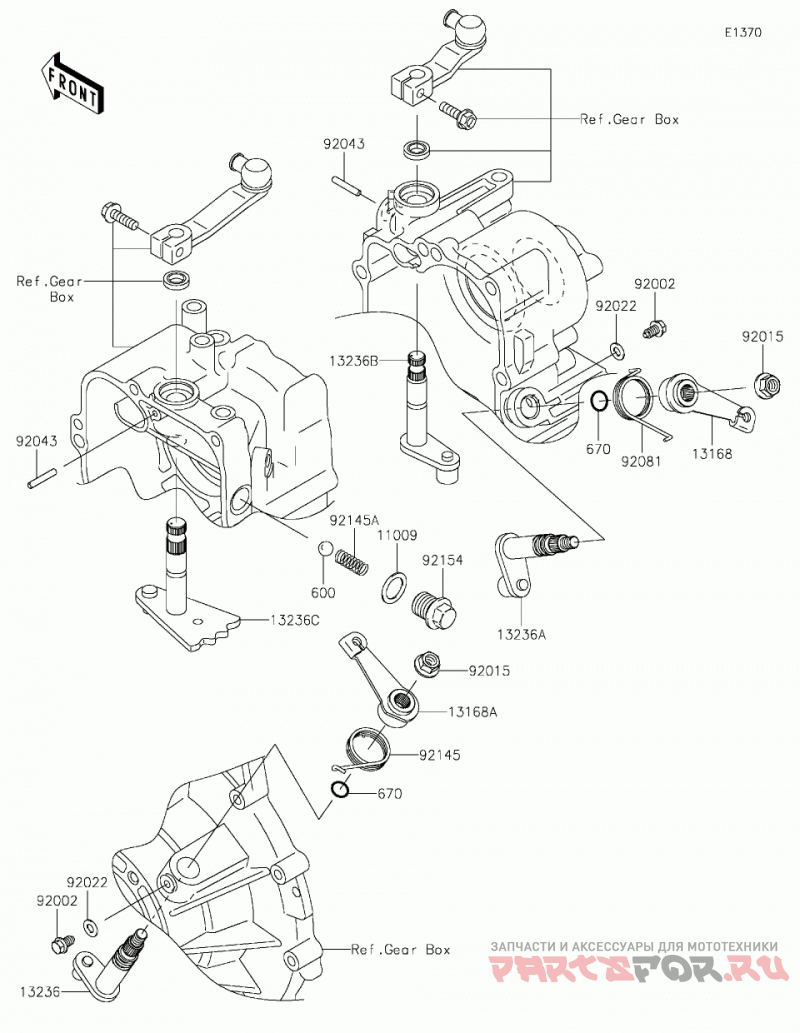 E1370

FRONT

Ref.Gear Box

92043

Ref.Gear Box

92002

92022

92015

13236B

670

92081

13168

92043

92145A

11009

92154

600

13236A

13236C

92015

13168A

92145

670

92022

92002

Ref.Gear Box

13236

ЗАПЧАСТИ И АКСЕССУАРЫ ДЛЯ МОТОТЕХНИКИ
PARTSFOR.RU