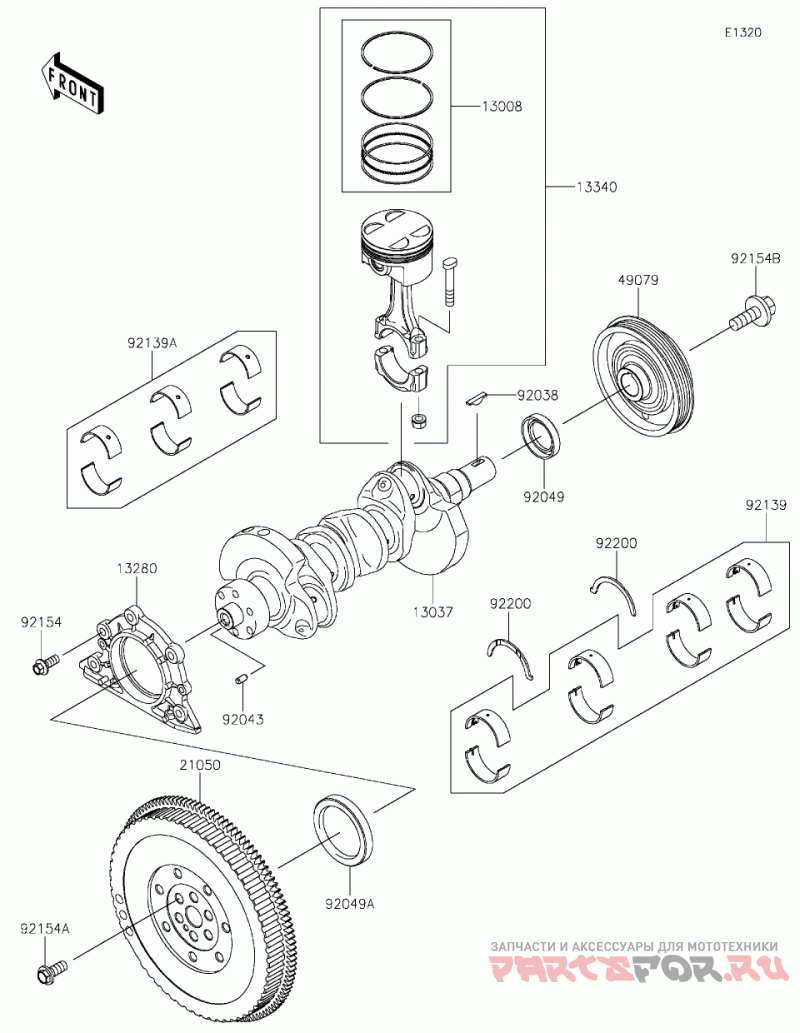 E1320

FRONT

13008

13340

92154B

49079

92139A

92038

92049

92139

92200

13280

13037

92200

92154

92043

21050

92049A

92154A

ЗАПЧАСТИ И АКСЕССУАРЫ ДЛЯ МОТОТЕХНИКИ
PARTSFOR.RU