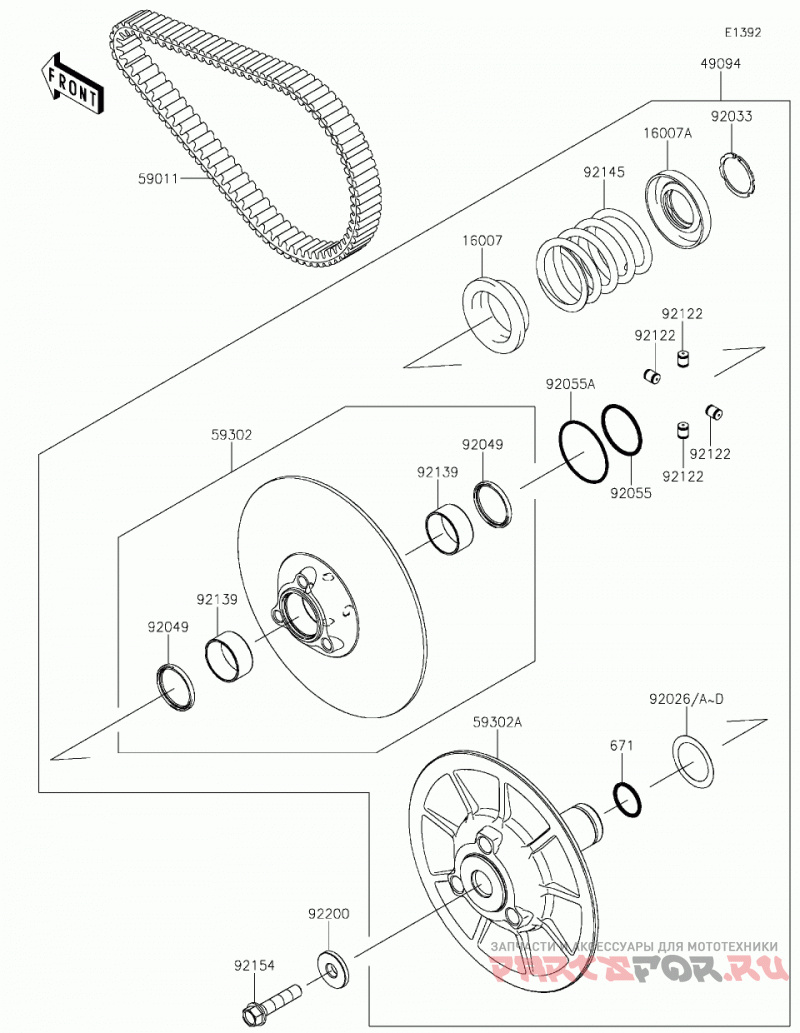 E1392

FRONT

49094

92033

16007A

92145

59011

16007

92122

92122

92055A

92122

92122

92055

59302

92049

92139

92139

92049

92026/A~D

59302A

671

92200

92154

ЗАПЧАСТИ И АКСЕССУАРЫ ДЛЯ МОТОТЕХНИКИ

PARTSFOR.RU