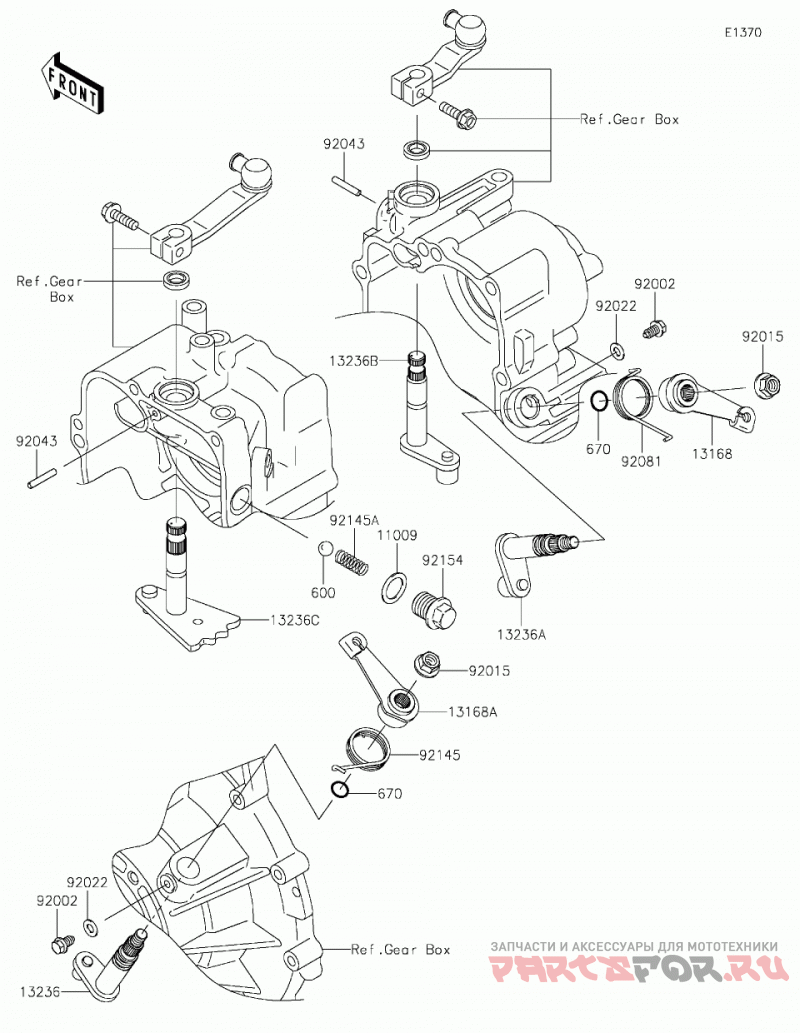 E1370

FRONT

Ref.Gear Box

92043

Ref.Gear Box

92002

92022

92015

13236B

670

92081

13168

92043

92145A

11009

92154

600

13236A

13236C

92015

13168A

92145

670

92022

92002

Ref.Gear Box

13236

ЗАПЧАСТИ И АКСЕССУАРЫ ДЛЯ МОТОТЕХНИКИ
PARTSFOR.RU