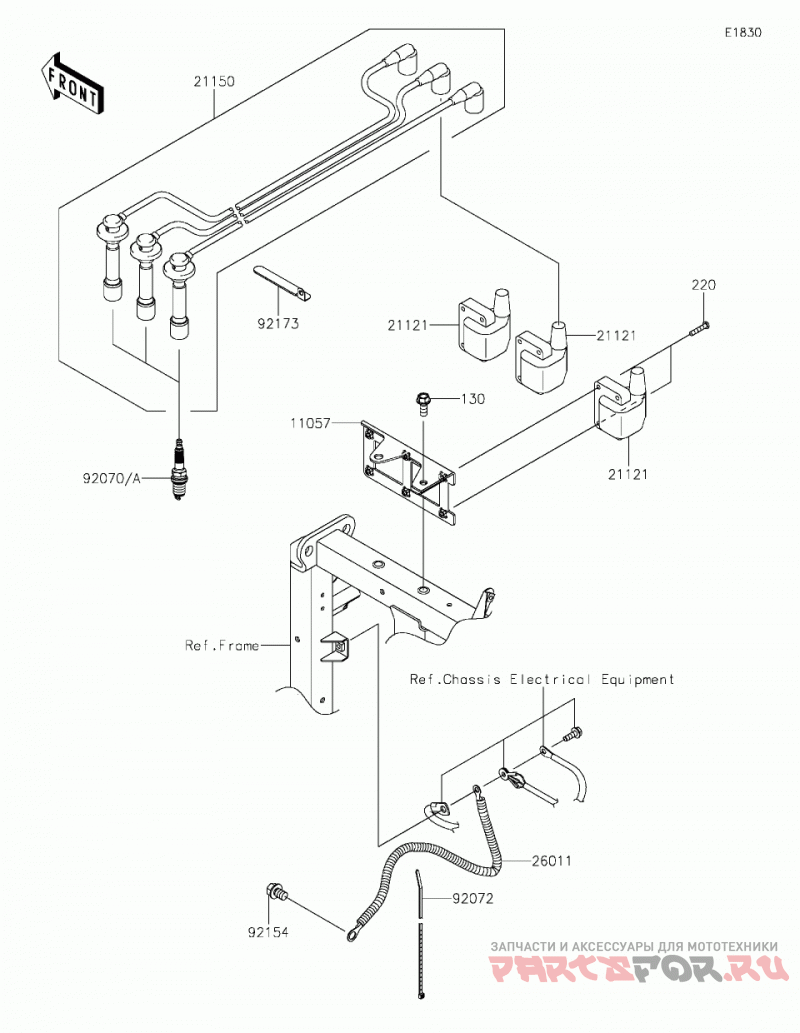 E1830

FRONT

21150

92173

21121

21121

220

130

11057

21121

92070/A

Ref.Frame

Ref.Chassis Electrical Equipment

26011

92072

92154

ЗАПЧАСТИ И АКСЕССУАРЫ ДЛЯ МОТОТЕХНИКИ
PARTSFOR.RU