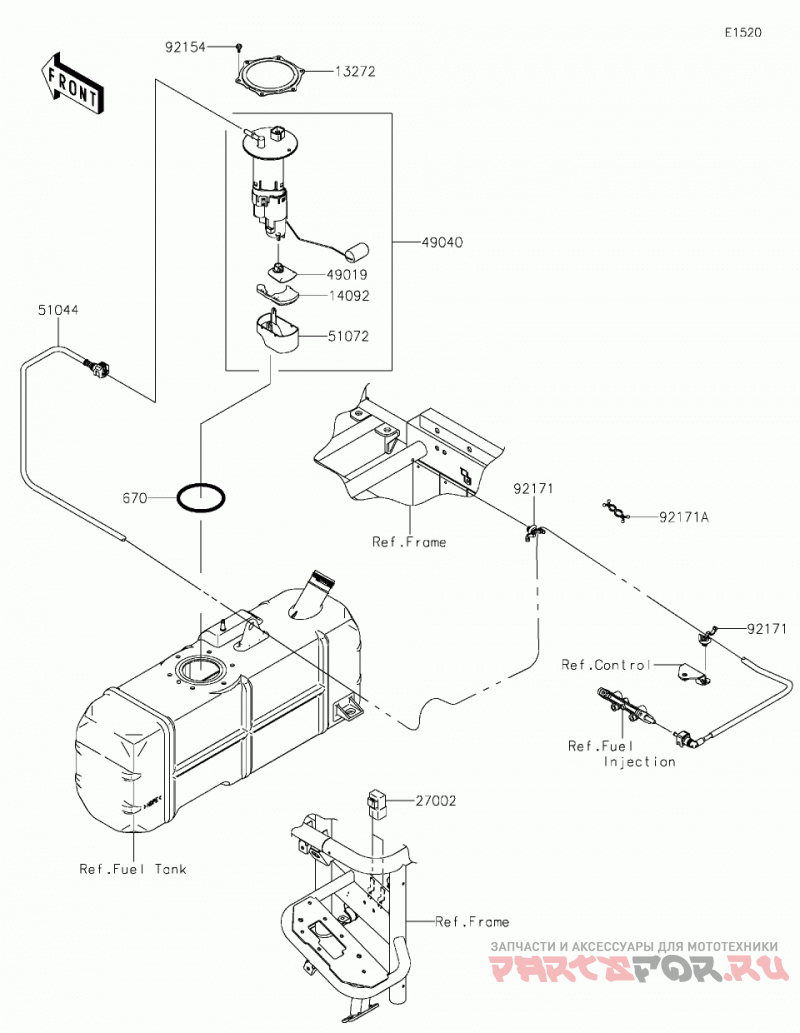 E1520

FRONT

92154
13272
49040
49019
14092
51072
51044
670
Ref.Frame
92171
92171A
92171
Ref.Control
Ref.Fuel Injection
27002
Ref.Fuel Tank
Ref.Frame

ЗАПЧАСТИ И АКСЕССУАРЫ ДЛЯ МОТОТЕХНИКИ
PARTSFOR.RU