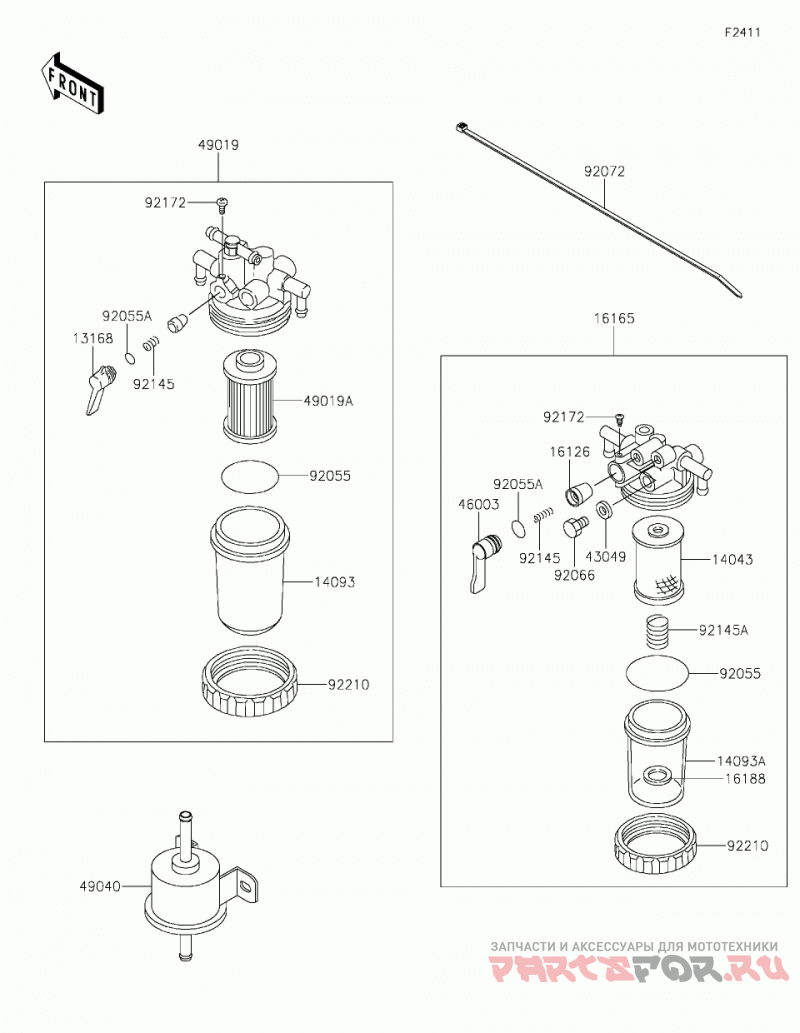 F2411

FRONT

49019

92172

92055A

13168

92145

49019A

92055

14093

92210

49040

92072

16165

92172

16126

92055A

46003

92145

92066

43049

14043

92145A

92055

14093A

16188

92210

ЗАПЧАСТИ И АКСЕССУАРЫ ДЛЯ МОТОТЕХНИКИ
PARTSFOR.RU