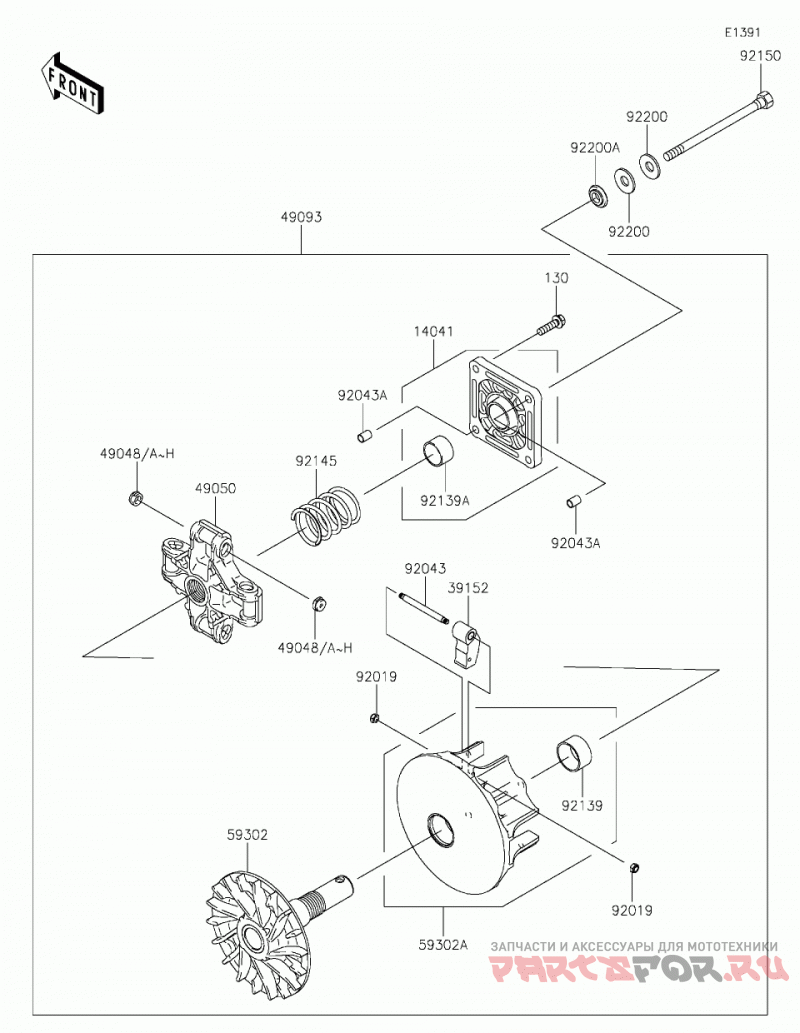 E1391

FRONT

92150

92200

92200A

92200

49093

130

14041

92043A

49048/A~H

92145

49050

92139A

92043A

92043

39152

49048/A~H

92019

92139

59302

92019

59302A

ЗАПЧАСТИ И АКСЕССУАРЫ ДЛЯ МОТОТЕХНИКИ
PARTSFOR.RU