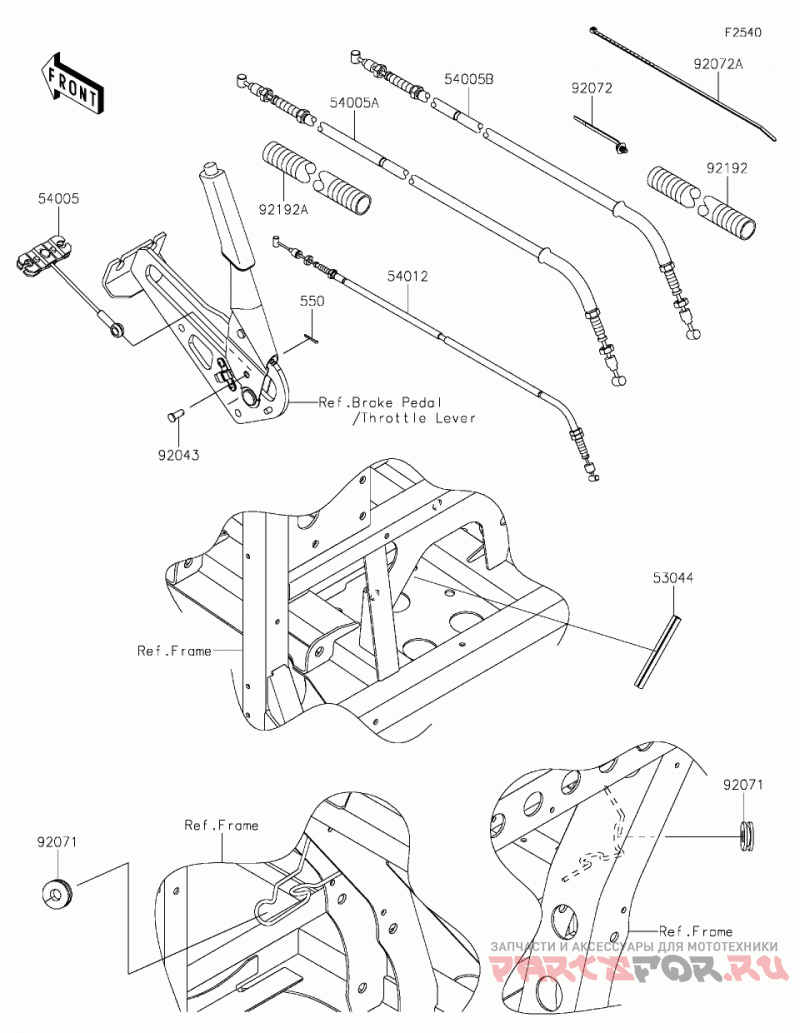 F2540

FRONT

92072A

54005B

92072

54005A

92192

92192A

54005

54012

550

Ref.Brake Pedal
/Throttle Lever

92043

53044

Ref.Frame

92071

Ref.Frame

92071

Ref.Frame

ЗАПЧАСТИ И АКСЕССУАРЫ ДЛЯ МОТОТЕХНИКИ
PARTSFOR.RU