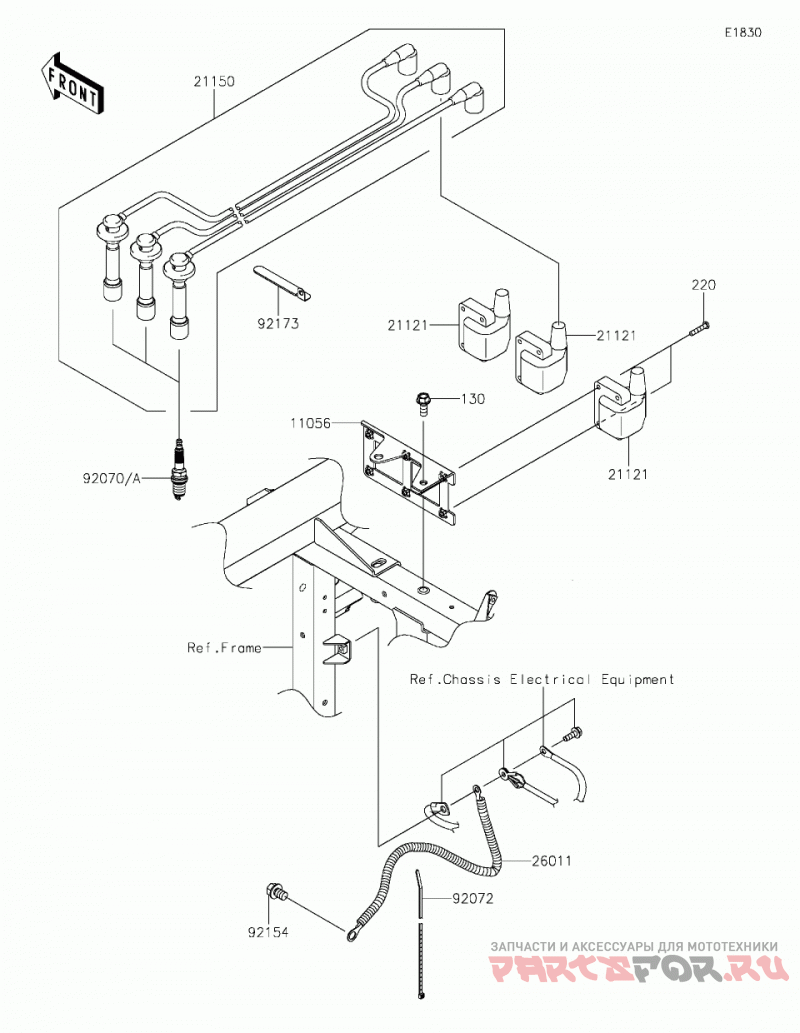 E1830

FRONT

21150

92173

21121

21121

220

130

11056

21121

92070/A

Ref.Frame

Ref.Chassis Electrical Equipment

26011

92072

92154

ЗАПЧАСТИ И АКСЕССУАРЫ ДЛЯ МОТОТЕХНИКИ
PARTSFOR.RU