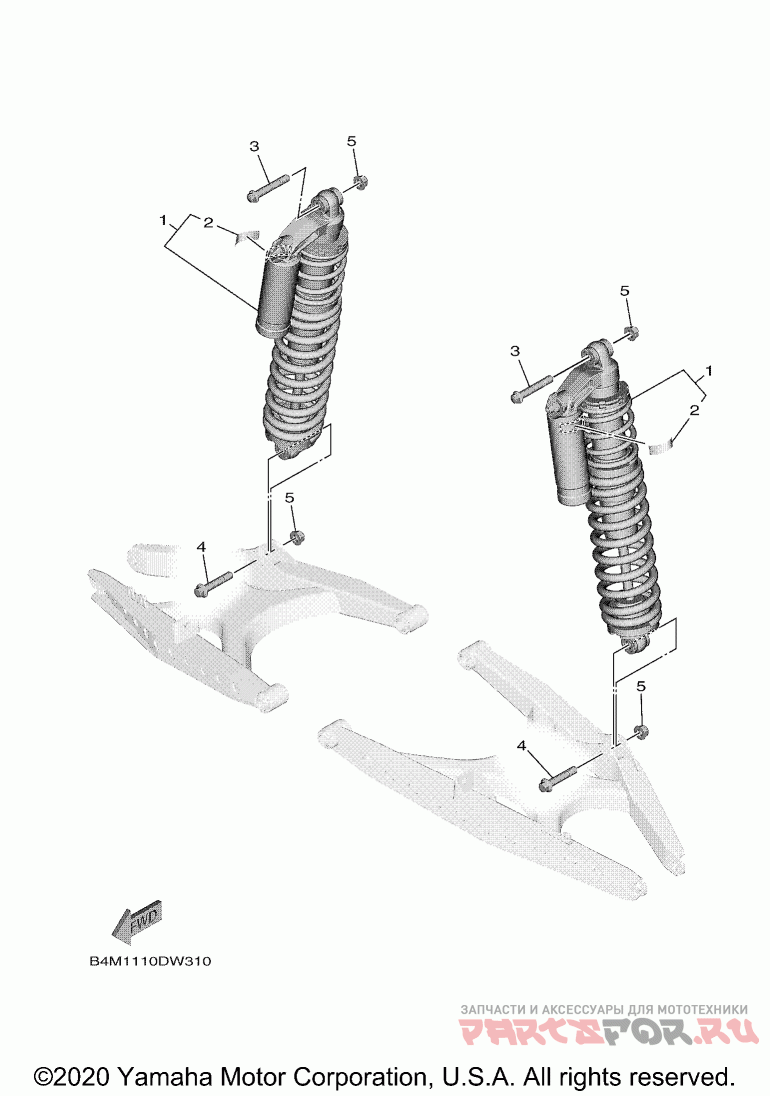 3
5
1
2
5
3
1
2
5
4
5
4
FWD
B4M1110DW310
ЗАПЧАСТИ И АКСЕССУАРЫ ДЛЯ МОТОТЕХНИКИ
PARTSFOR.RU
©2020 Yamaha Motor Corporation, U.S.A. All rights reserved.