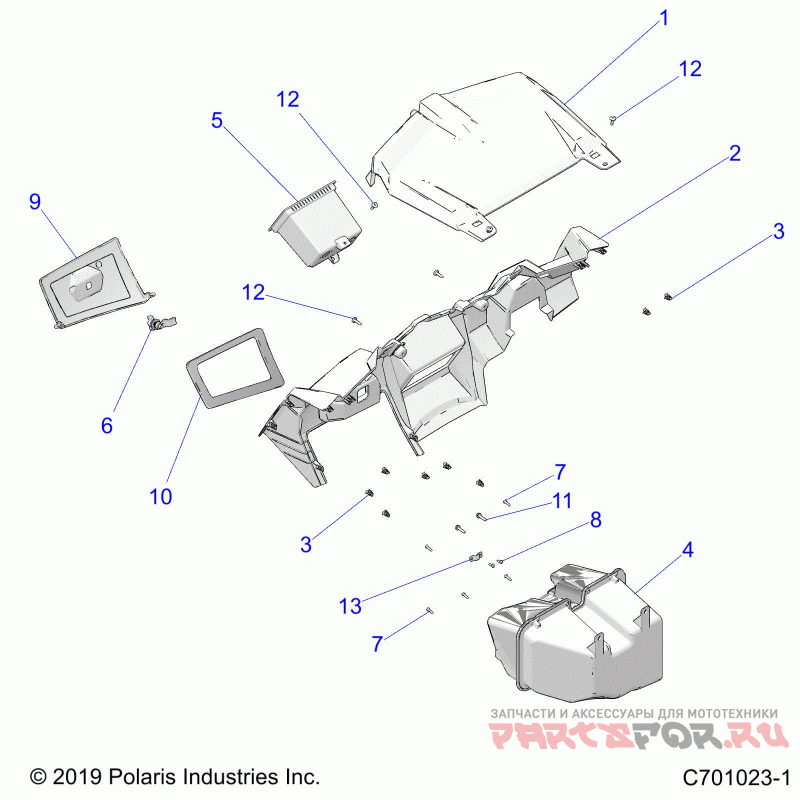 1
12
12
5
2
9
3
12
6
10
7
11
3
8
4
13
7
ЗАПЧАСТИ И АКСЕССУАРЫ ДЛЯ МОТОТЕХНИКИ
PARTSFOR.RU
© 2019 Polaris Industries Inc.
C701023-1