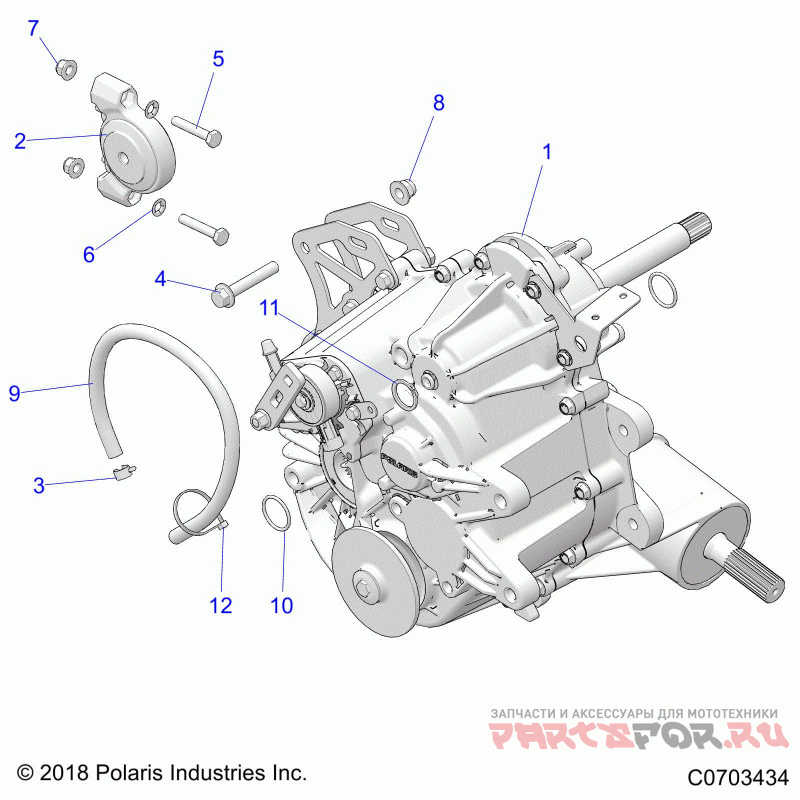 7
5
2
8
1
6
4
11
9
3
12
10

POLARIS

ЗАПЧАСТИ И АКСЕССУАРЫ ДЛЯ МОТОТЕХНИКИ
PARTSFOR.RU

© 2018 Polaris Industries Inc.
C0703434