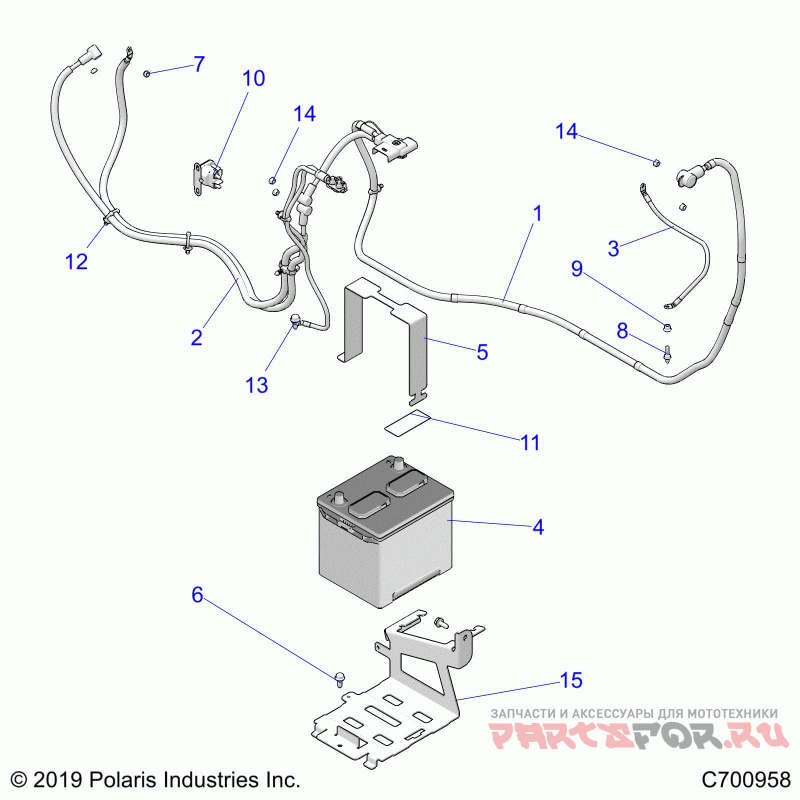 7
10
14
14
1
3
9
8
12
2
13
5
11
4
6
15
ЗАПЧАСТИ И АКСЕССУАРЫ ДЛЯ МОТОТЕХНИКИ
PARTSFOR.RU
© 2019 Polaris Industries Inc.
C700958