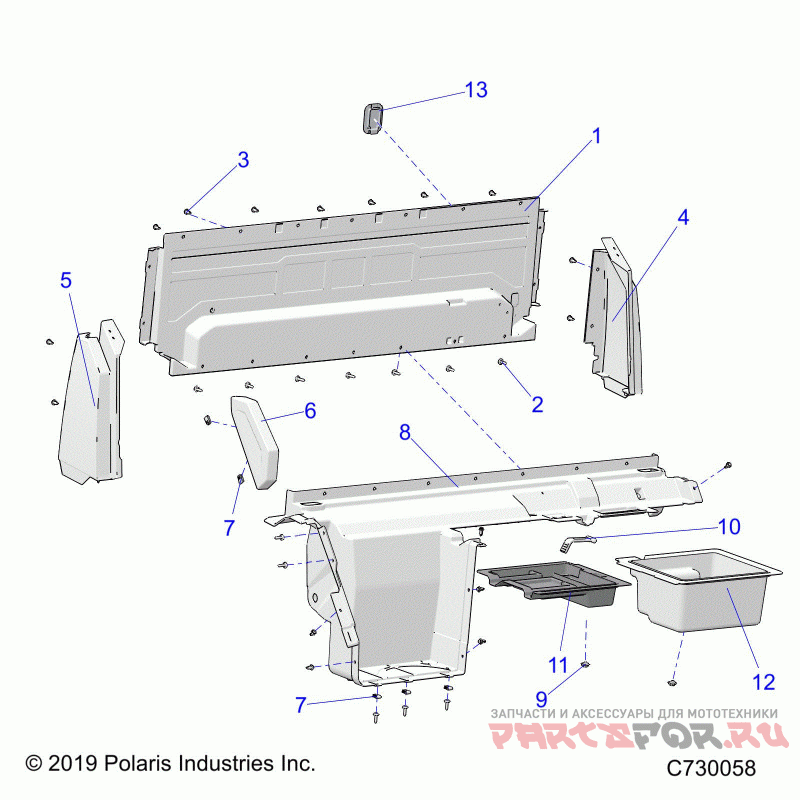 13
1
3
4
5
2
6
8
7
10
11
12
9
7
ЗАПЧАСТИ И АКСЕССУАРЫ ДЛЯ МОТОТЕХНИКИ
PARTSFOR.RU
© 2019 Polaris Industries Inc.
C730058