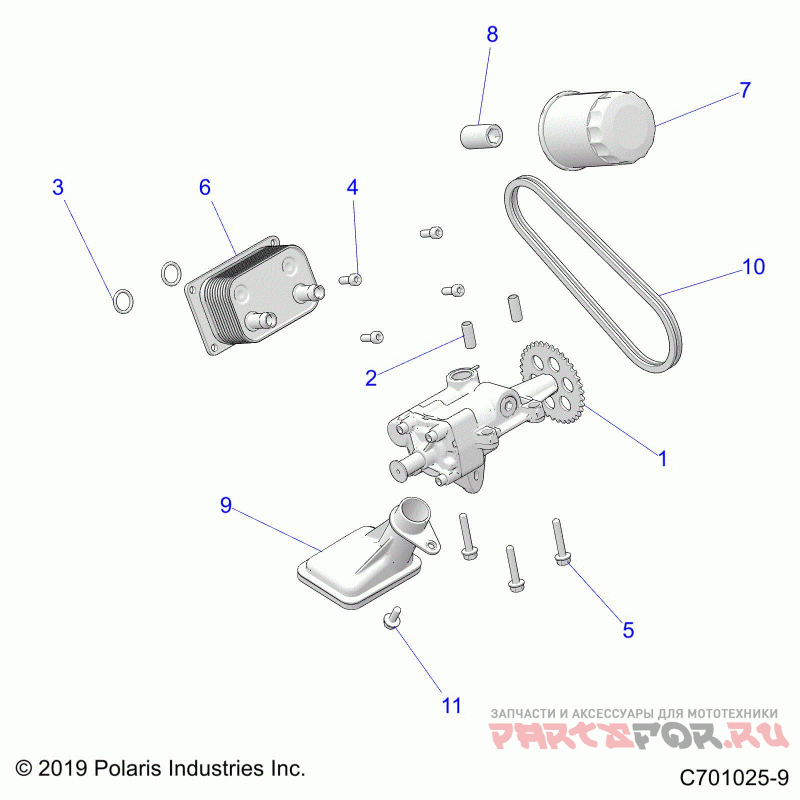 8
7
3
6
4
10
2
1
9
5
11
ЗАПЧАСТИ И АКСЕССУАРЫ ДЛЯ МОТОТЕХНИКИ
PARTSFOR.RU
© 2019 Polaris Industries Inc.
C701025-9