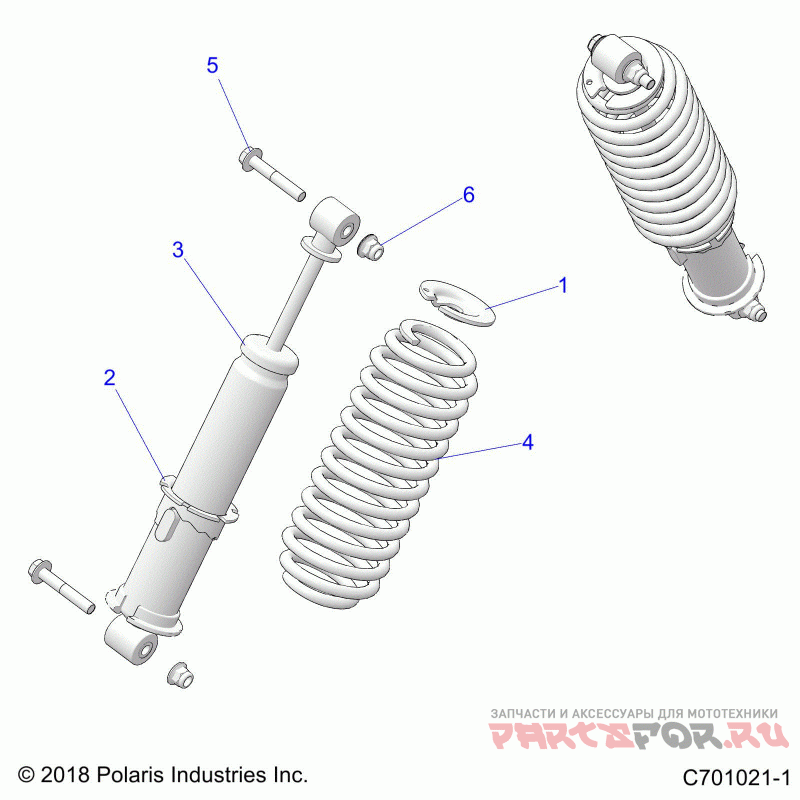 5

6

3

1

2

4

ЗАПЧАСТИ И АКСЕССУАРЫ ДЛЯ МОТОТЕХНИКИ
PARTSFOR.RU

© 2018 Polaris Industries Inc.

C701021-1