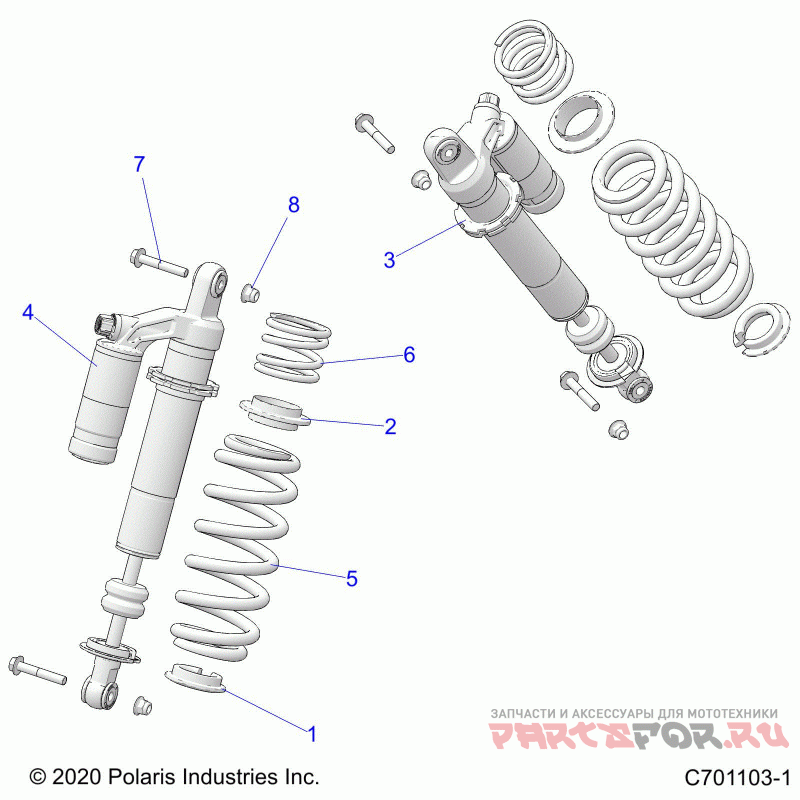 7
8
4
3
6
2
5
1
ЗАПЧАСТИ И АКСЕССУАРЫ ДЛЯ МОТОТЕХНИКИ
PARTSFOR.RU
© 2020 Polaris Industries Inc.
C701103-1