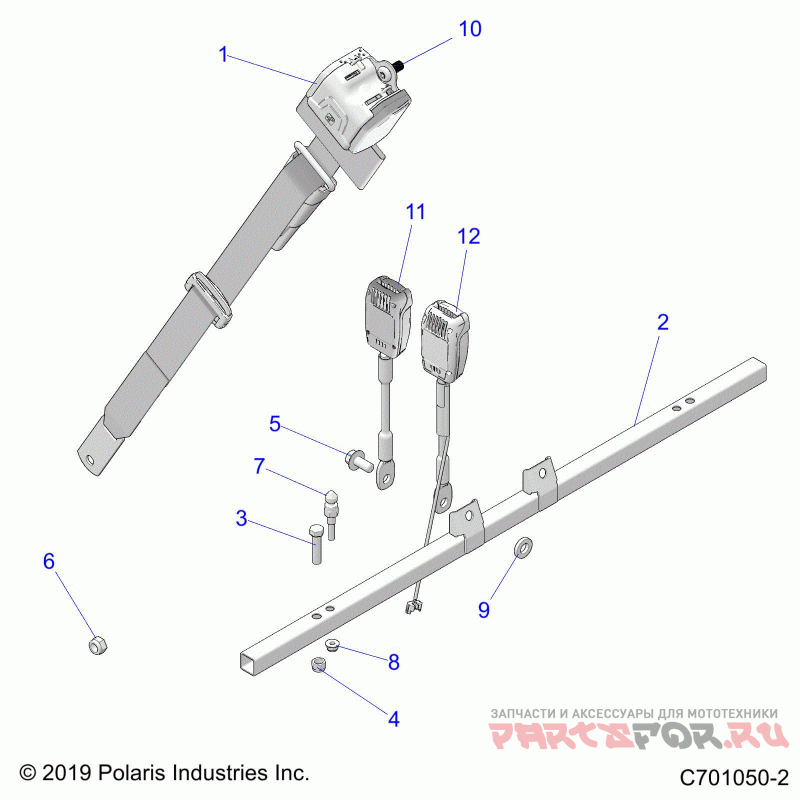 1
10
11
12
2
5
7
3
6
9
8
4
ЗАПЧАСТИ И АКСЕССУАРЫ ДЛЯ МОТОТЕХНИКИ
PARTSFOR.RU
© 2019 Polaris Industries Inc.
C701050-2