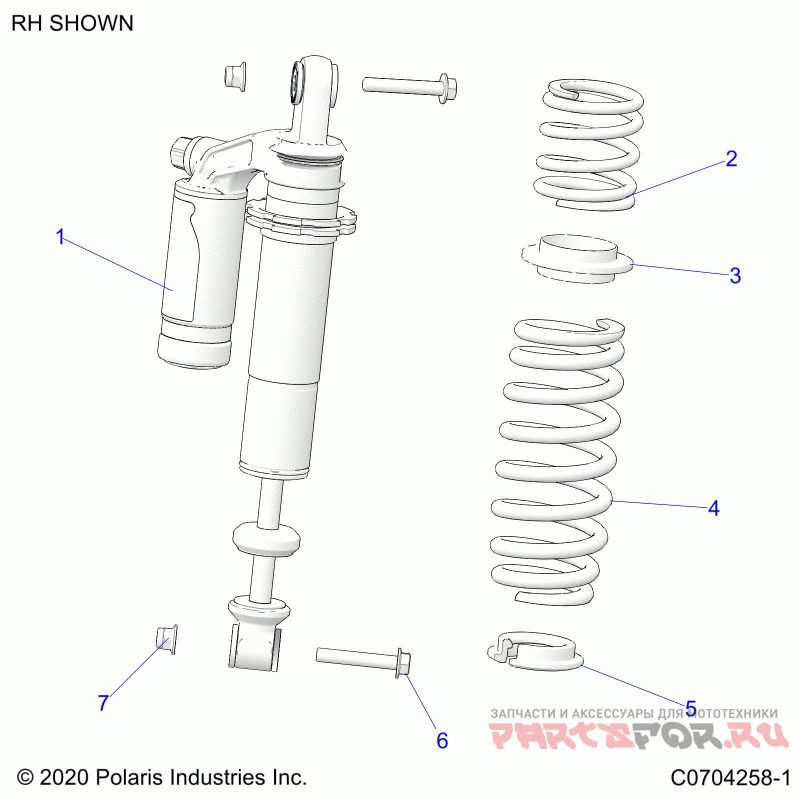 RH SHOWN

1

2

3

4

5

6

7

ЗАПЧАСТИ И АКСЕССУАРЫ ДЛЯ МОТОТЕХНИКИ
PARTSFOR.RU

© 2020 Polaris Industries Inc.

C0704258-1