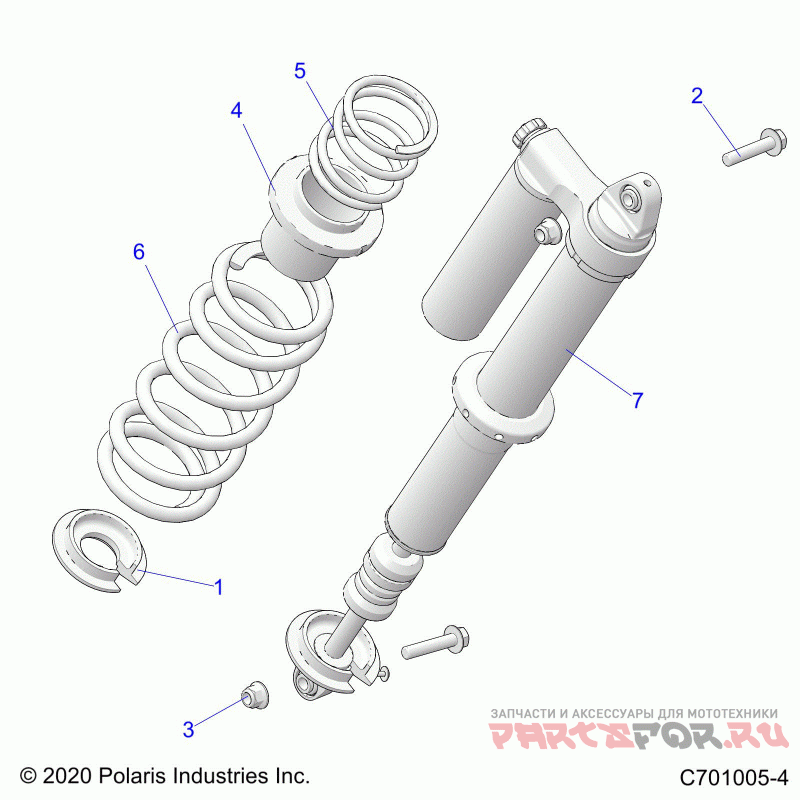 5
4
2
6
7
1
3
ЗАПЧАСТИ И АКСЕССУАРЫ ДЛЯ МОТОТЕХНИКИ
PARTSFOR.RU
© 2020 Polaris Industries Inc.
C701005-4