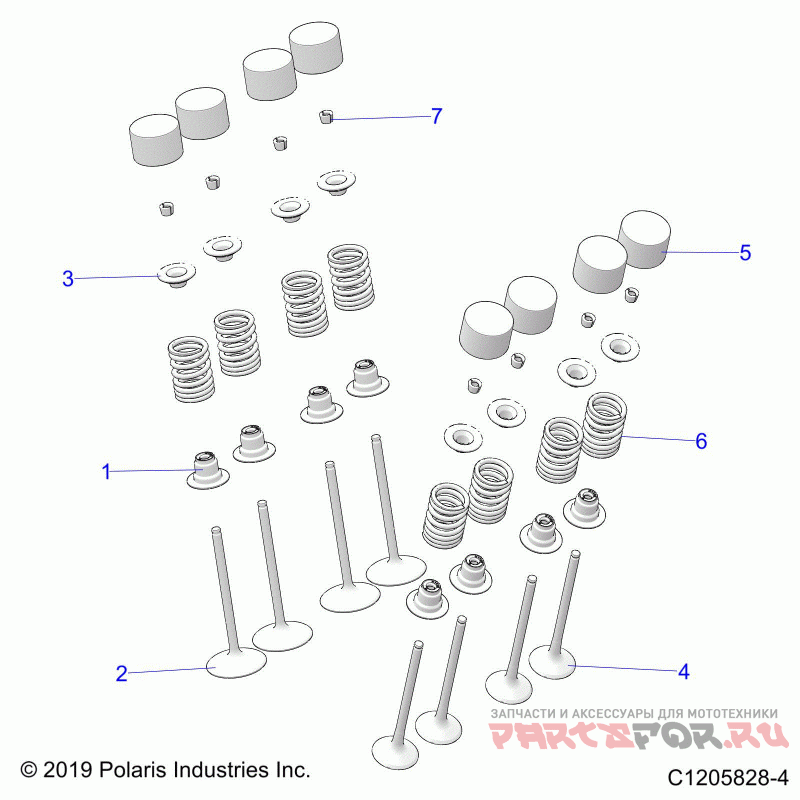 7

5

3

6

1

2

4

ЗАПЧАСТИ И АКСЕССУАРЫ ДЛЯ МОТОТЕХНИКИ
PARTSFOR.RU

© 2019 Polaris Industries Inc.

C1205828-4