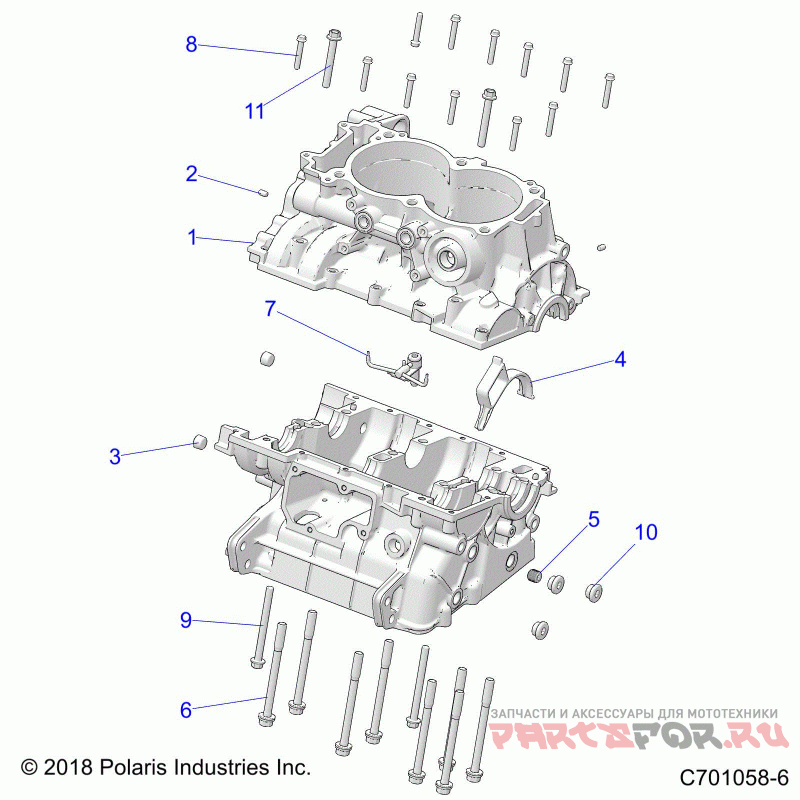 8

11

2

1

7

4

3

5

10

9

6

ЗАПЧАСТИ И АКСЕССУАРЫ ДЛЯ МОТОТЕХНИКИ
PARTSFOR.RU

© 2018 Polaris Industries Inc.

C701058-6