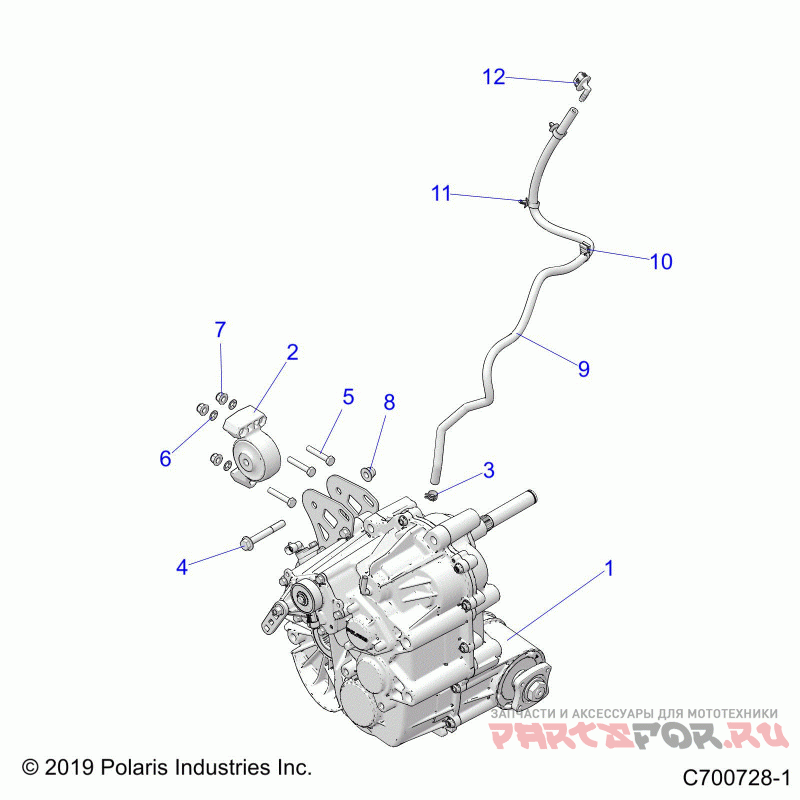 12
11
10
9
7
2
5
8
6
3
4
1
ЗАПЧАСТИ И АКСЕССУАРЫ ДЛЯ МОТОТЕХНИКИ
PARTSFOR.RU
© 2019 Polaris Industries Inc.
C700728-1