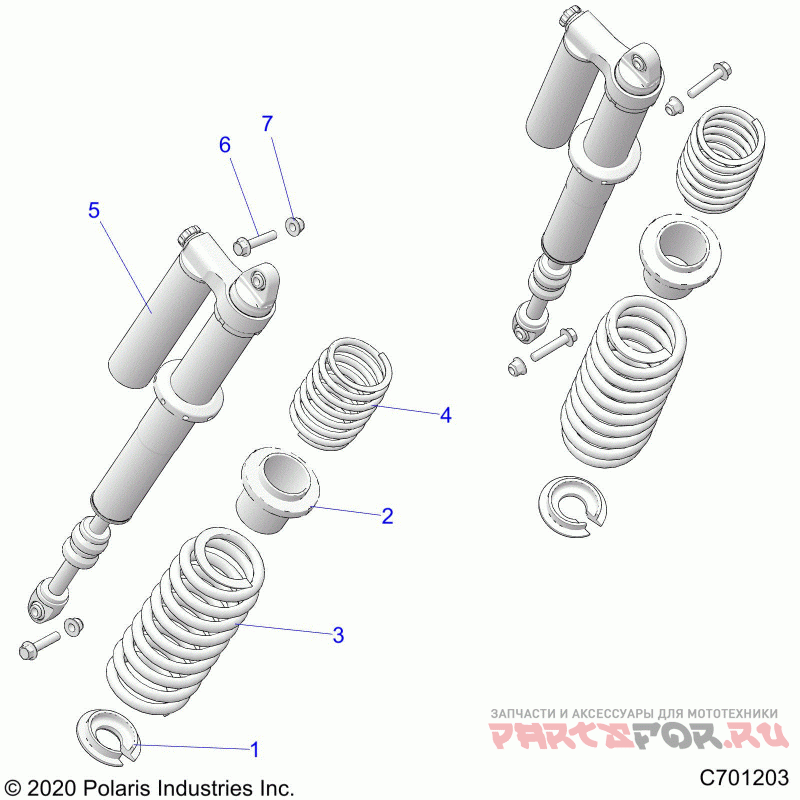 7
6
5
4
2
3
1
ЗАПЧАСТИ И АКСЕССУАРЫ ДЛЯ МОТОТЕХНИКИ
PARTSFOR.RU
© 2020 Polaris Industries Inc.
C701203