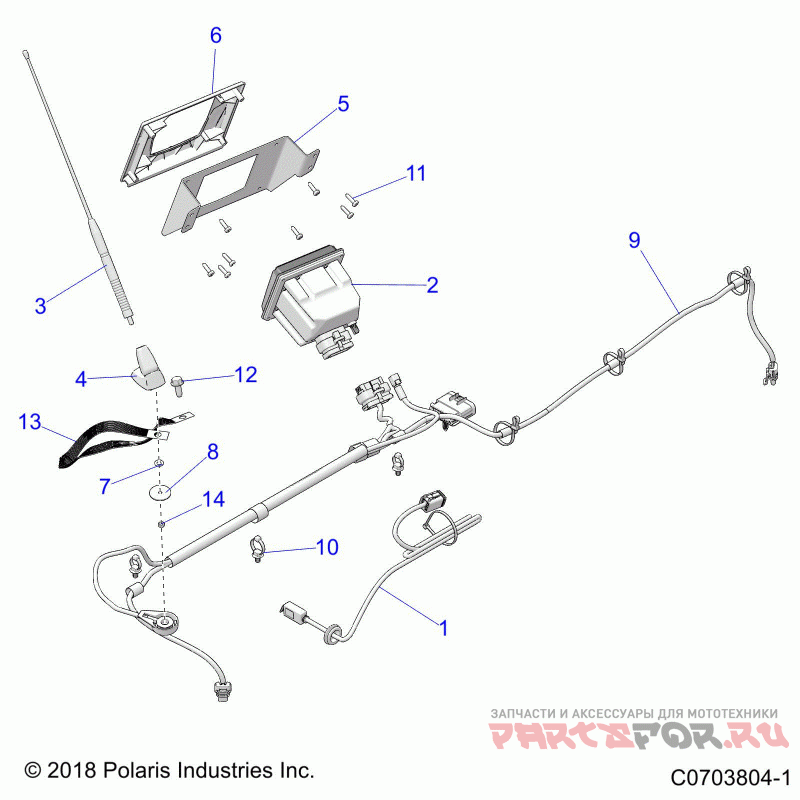 6
5
11
9
3
2
4
12
13
8
7
14
10
1
ЗАПЧАСТИ И АКСЕССУАРЫ ДЛЯ МОТОТЕХНИКИ
PARTSFOR.RU
© 2018 Polaris Industries Inc.
C0703804-1