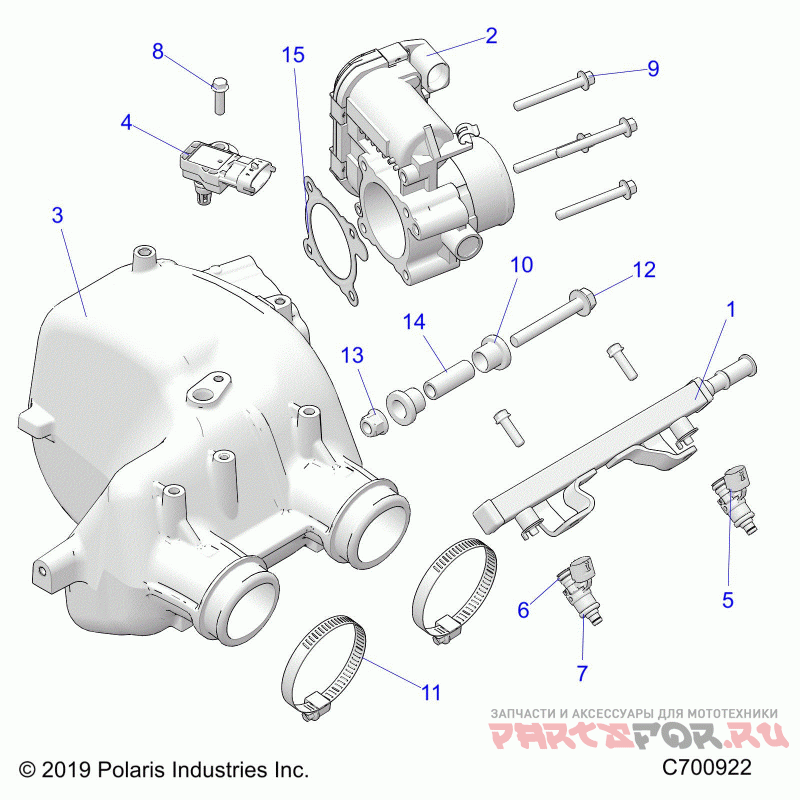 8
15
2
9
4
3
10
12
14
1
13
5
6
7
11
ЗАПЧАСТИ И АКСЕССУАРЫ ДЛЯ МОТОТЕХНИКИ
PARTSFOR.RU
© 2019 Polaris Industries Inc.
C700922