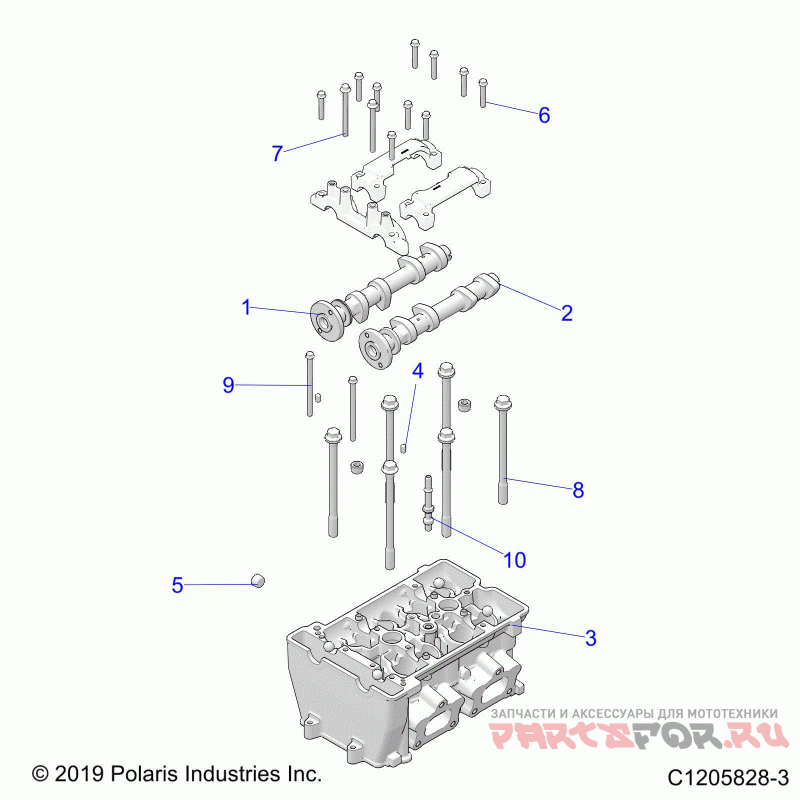 6
7
1
2
9
4
8
10
5
3
ЗАПЧАСТИ И АКСЕССУАРЫ ДЛЯ МОТОТЕХНИКИ
PARTSFOR.RU
© 2019 Polaris Industries Inc.
C1205828-3