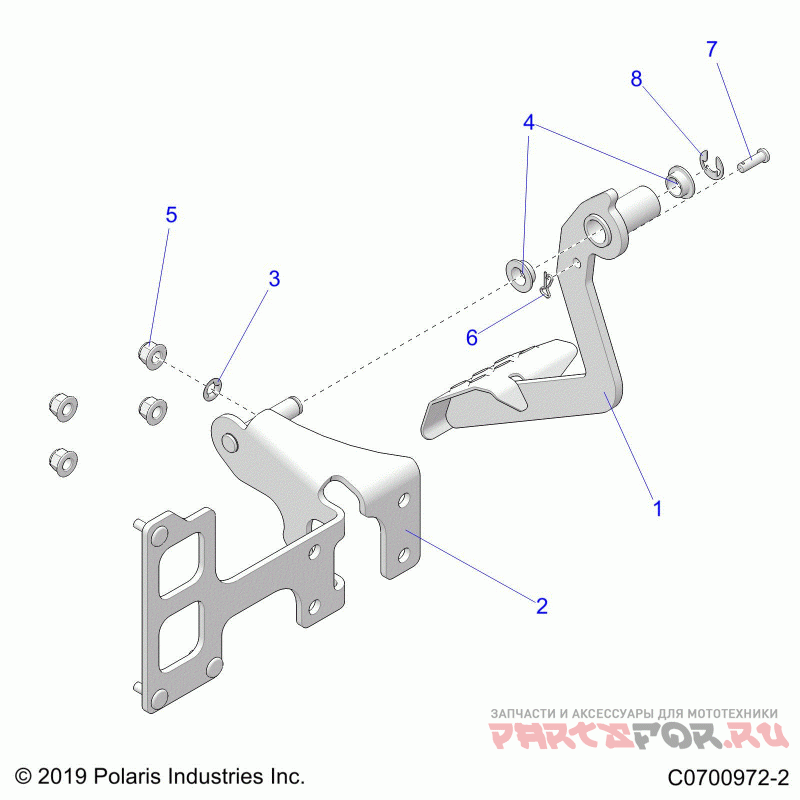 7

8

4

5

3

6

1

2

ЗАПЧАСТИ И АКСЕССУАРЫ ДЛЯ МОТОТЕХНИКИ
PARTSFOR.RU

© 2019 Polaris Industries Inc.

C0700972-2