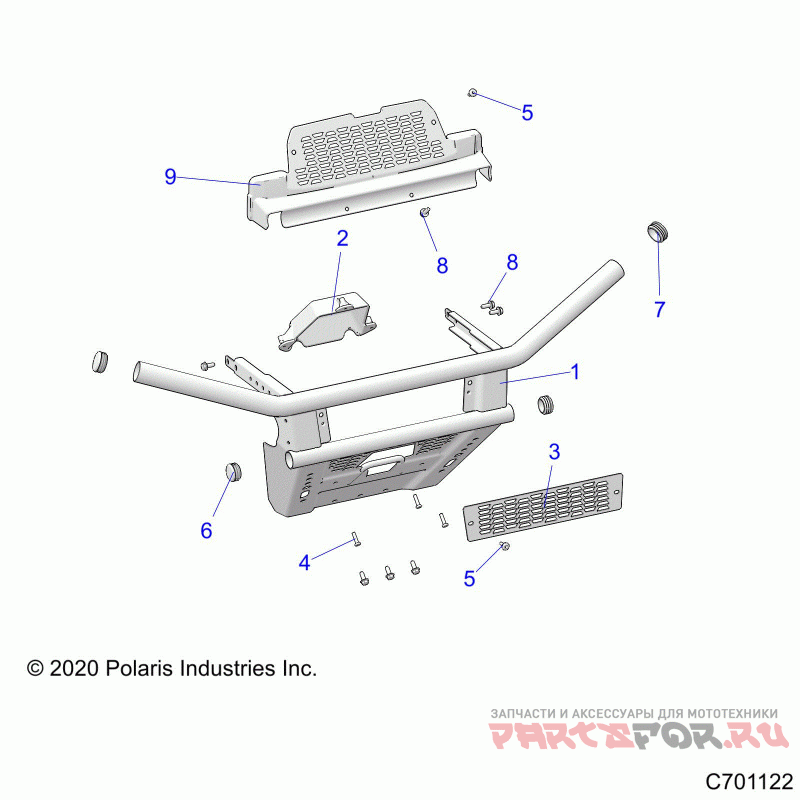 5
9
2
8
8
7
1
3
6
4
5

© 2020 Polaris Industries Inc.

ЗАПЧАСТИ И АКСЕССУАРЫ ДЛЯ МОТОТЕХНИКИ
PARTSFOR.RU

C701122