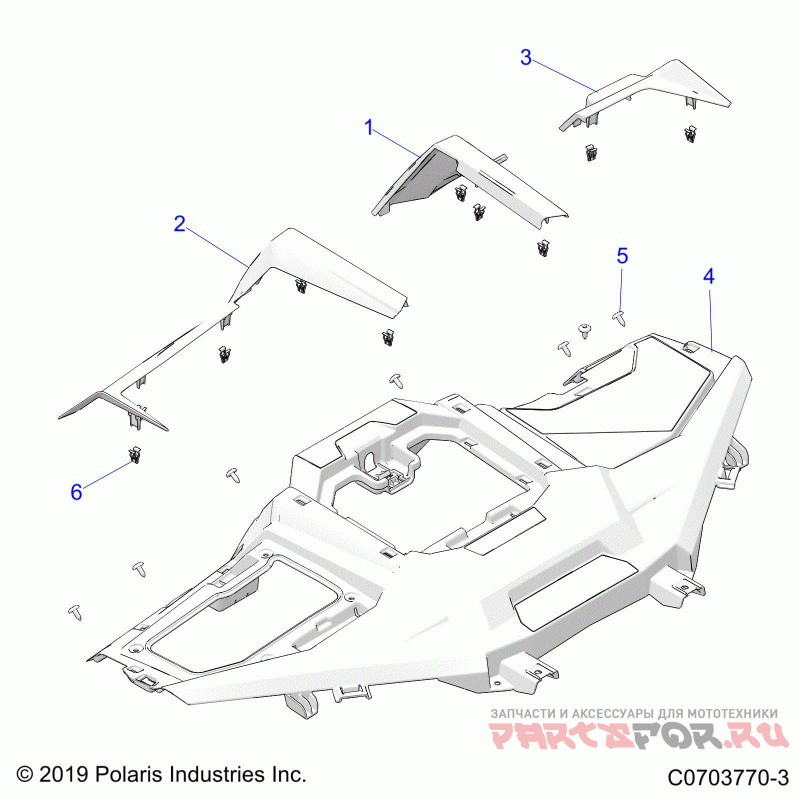 3

1

2

5

4

6

ЗАПЧАСТИ И АКСЕССУАРЫ ДЛЯ МОТОТЕХНИКИ
PARTSFOR.RU

© 2019 Polaris Industries Inc.

C0703770-3