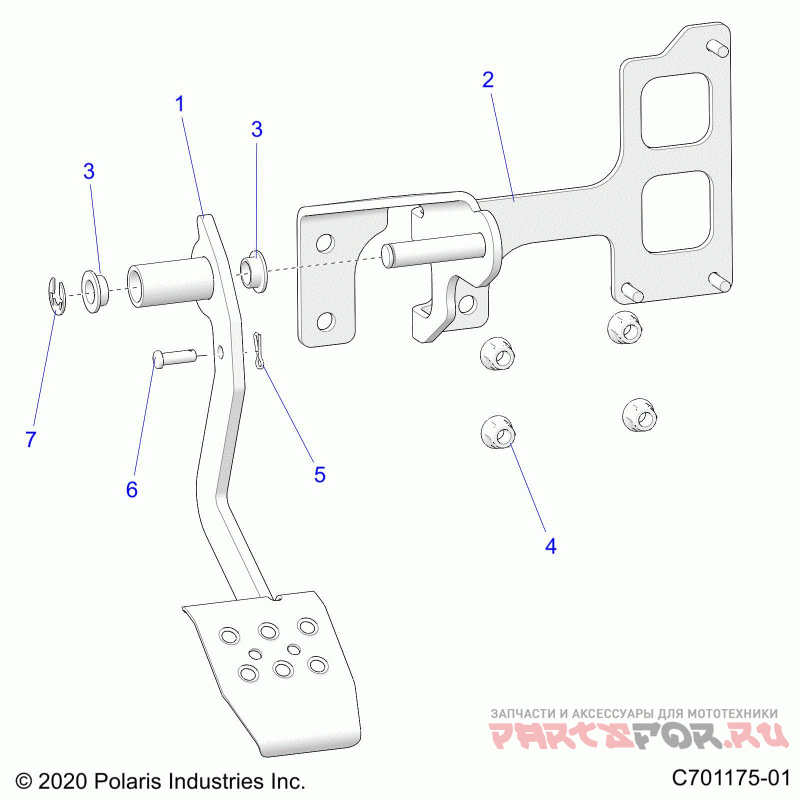 2

1

3

3

7

6

5

4

ЗАПЧАСТИ И АКСЕССУАРЫ ДЛЯ МОТОТЕХНИКИ
PARTSFOR.RU

© 2020 Polaris Industries Inc.

C701175-01