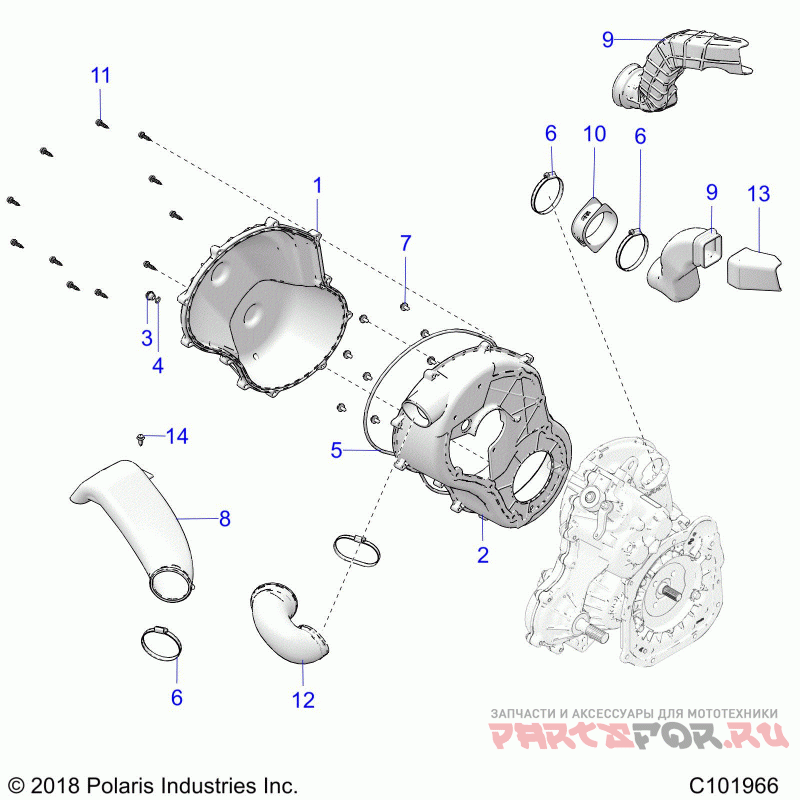 9
11
6
10
6
1
9
13
7
3
4
14
5
8
2
6
12
ЗАПЧАСТИ И АКСЕССУАРЫ ДЛЯ МОТОТЕХНИКИ
PARTSFOR.RU
© 2018 Polaris Industries Inc.
C101966